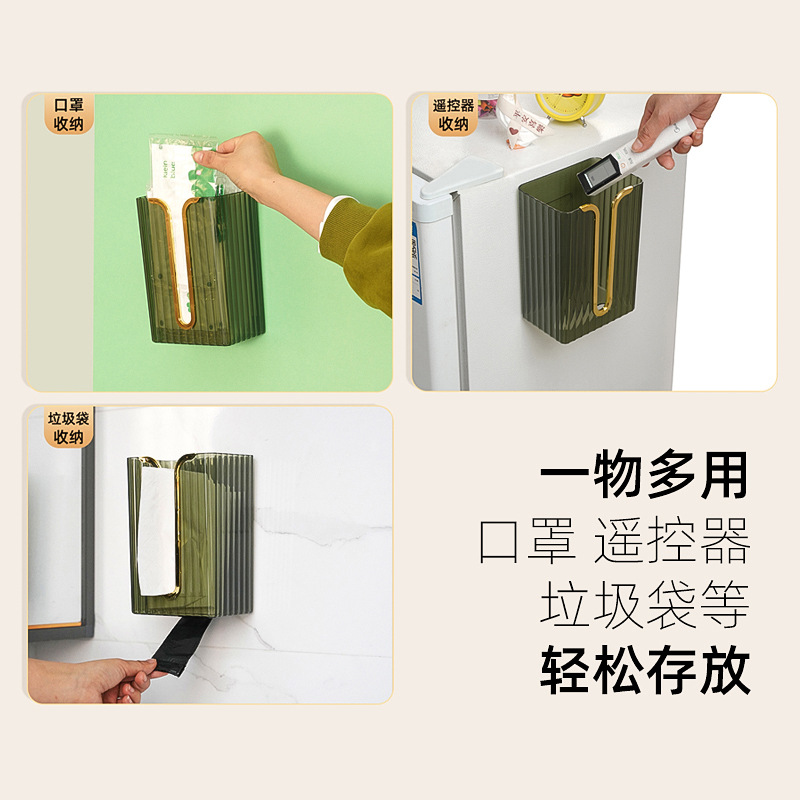 口罩
收纳

遥控器
收纳

垃圾袋
收纳

一物多用
口罩 遥控器
垃圾袋等
轻松存放