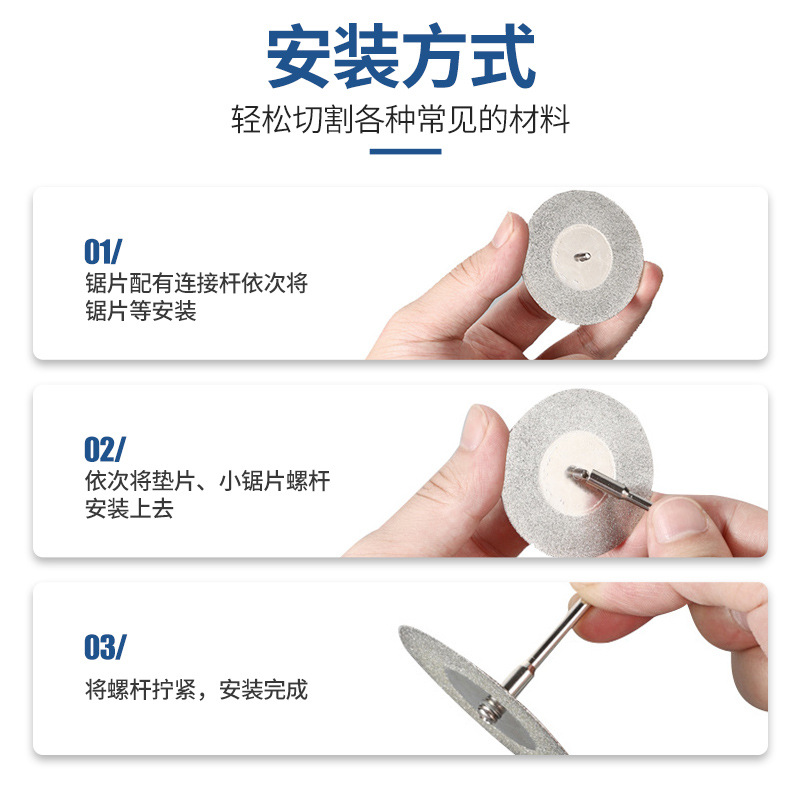 安装方式

轻松切割各种常见的材料

01/
锯片配有连接杆依次将锯片等安装

02/
依次将垫片、小锯片螺杆安装上去

03/
将螺杆拧紧，安装完成