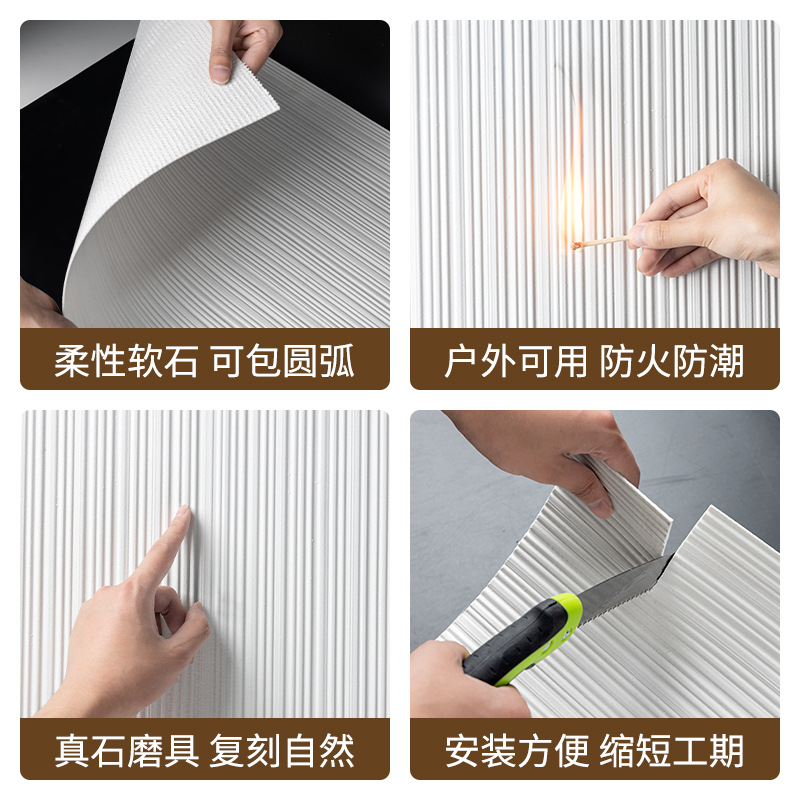 柔性软石 可包圆弧

户外可用 防火防潮

真石磨具 复刻自然

安装方便 缩短工期