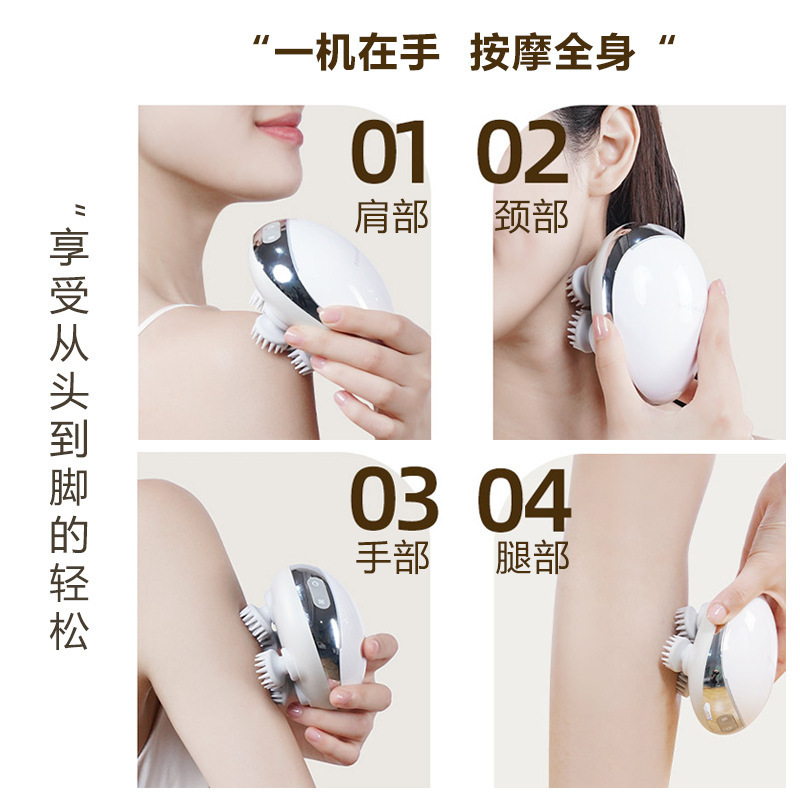 “一机在手 按摩全身“

“享受从头到脚的轻松

01
肩部

02
颈部

03
手部

04
腿部