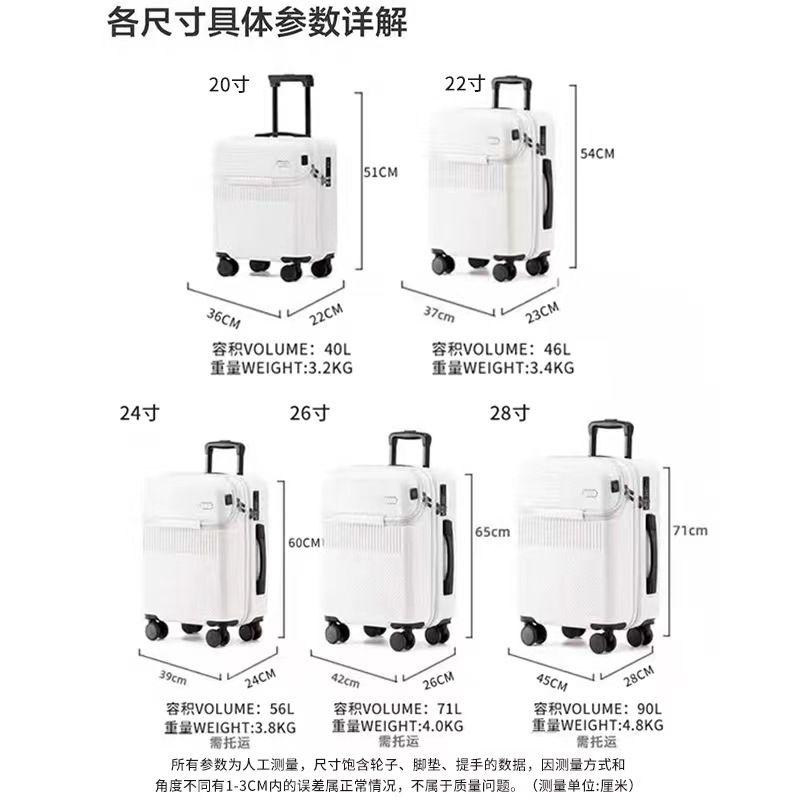 各尺寸具体参数详解

20寸

51CM

36CM 22CM

容积VOLUME：40L
重量WEIGHT:3.2KG

22寸

54CM

37cm 23CM

容积VOLUME：46L
重量WEIGHT:3.4KG

24寸

60CM

39cm 24CM

容积VOLUME：56L
重量WEIGHT:3.8KG
需托运

26寸

65cm

42cm 26CM

容积VOLUME：71L
重量WEIGHT:4.0KG
需托运

28寸

71cm

45CM 28CM

容积VOLUME：90L
重量WEIGHT:4.8KG
需托运

所有参数为人工测量，尺寸饱含轮子、脚垫、提手的数据，因测量方式和角度不同有1-3CM内的误差属正常情况，不属于质量问题。（测量单位:厘米）