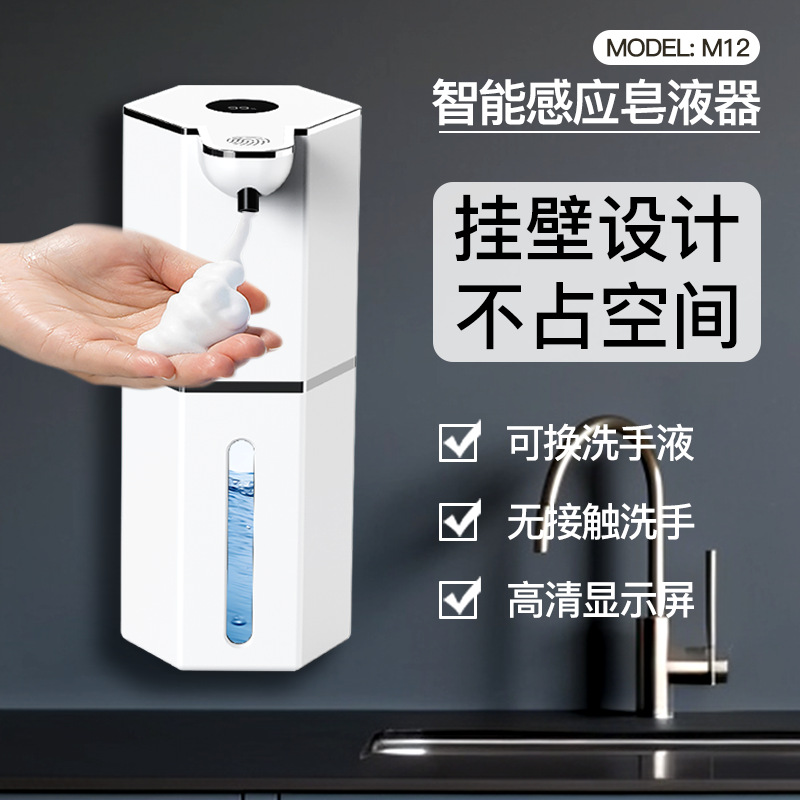 MODEL: M12
智能感应皂液器

挂壁设计
不占空间

可换洗手液

无接触洗手

高清显示屏