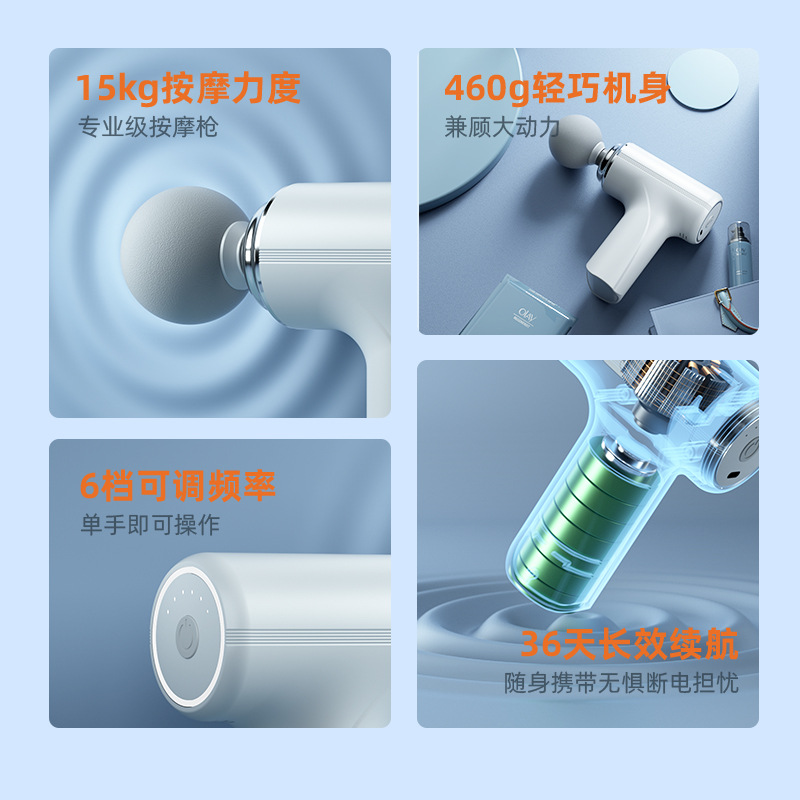 15kg按摩力度
专业级按摩枪

460g轻巧机身
兼顾大动力

OLAY

6档可调频率
单手即可操作

36天长效续航
随身携带无惧断电担忧