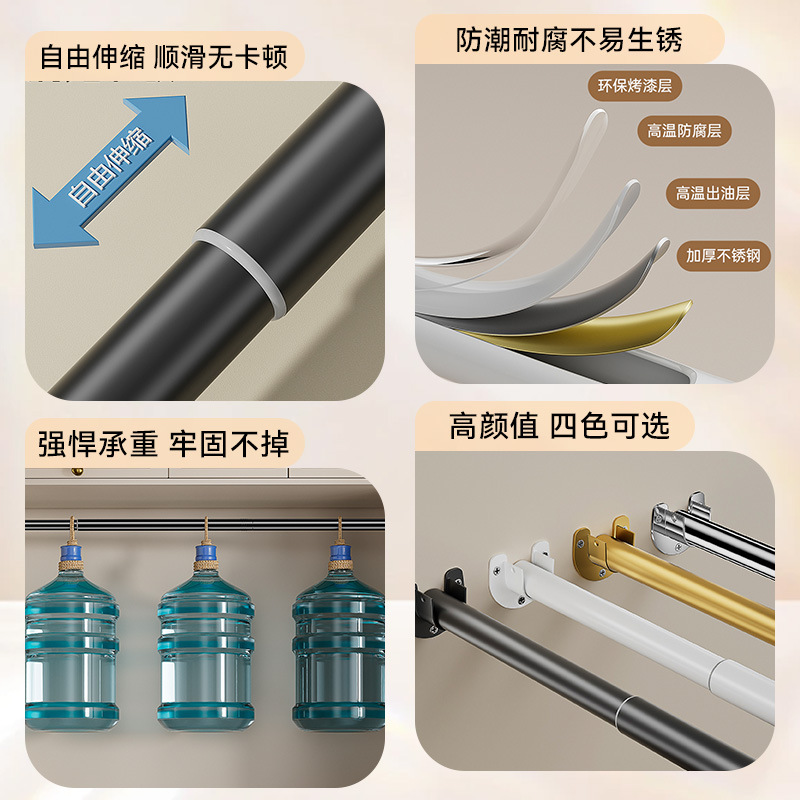 自由伸缩 顺滑无卡顿

自由伸缩

防潮耐腐不易生锈

环保烤漆层

高温防腐层

高温出油层

加厚不锈钢

强悍承重 牢固不掉

高颜值 四色可选