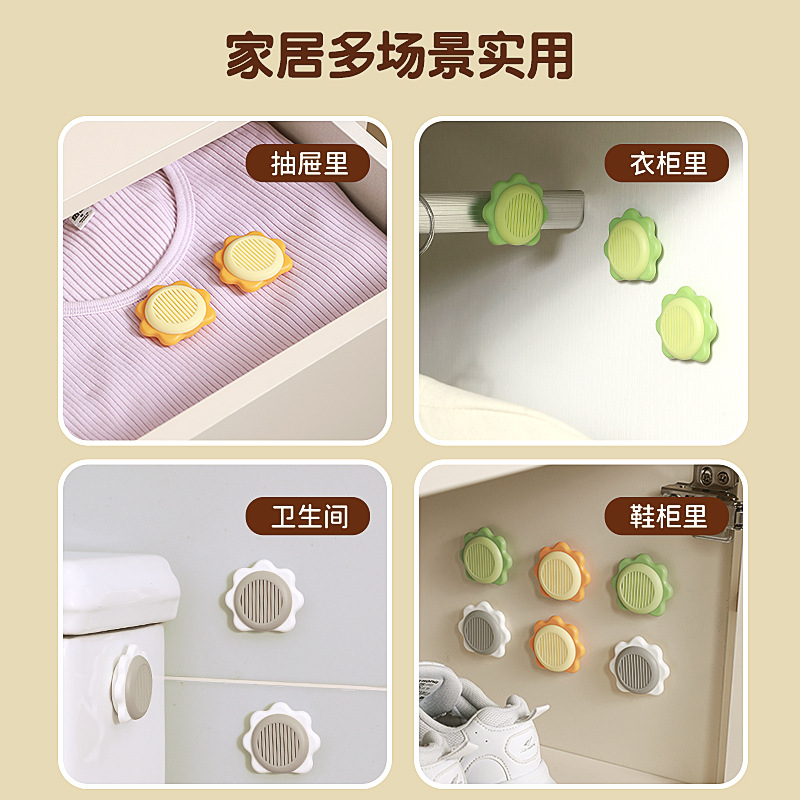 家居多场景实用

抽屉里

衣柜里

卫生间

鞋柜里