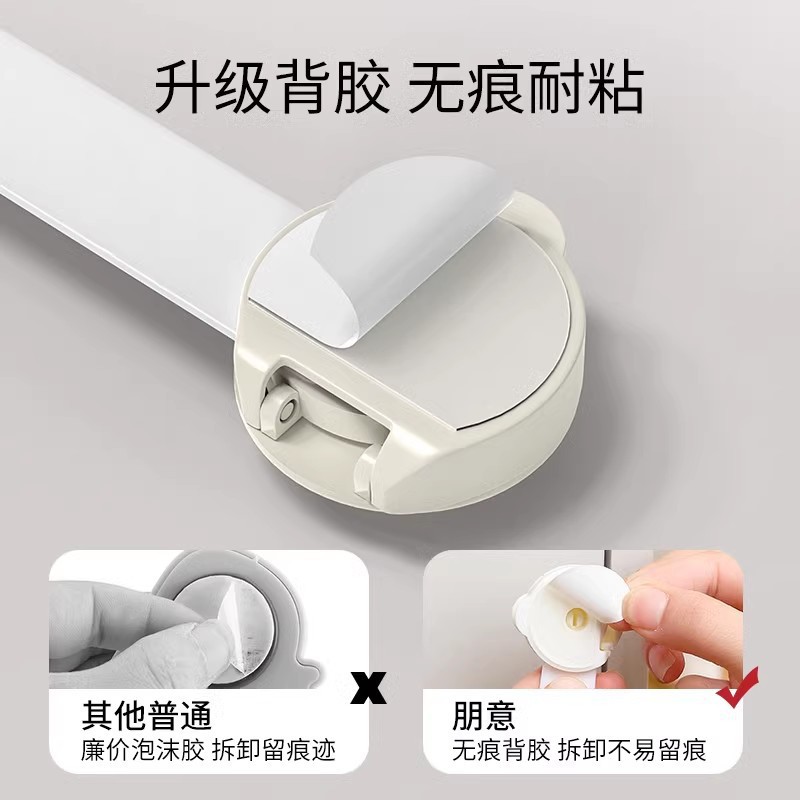 升级背胶 无痕耐粘

其他普通
廉价泡沫胶 拆卸留痕迹

x

朋意
无痕背胶 拆卸不易留痕