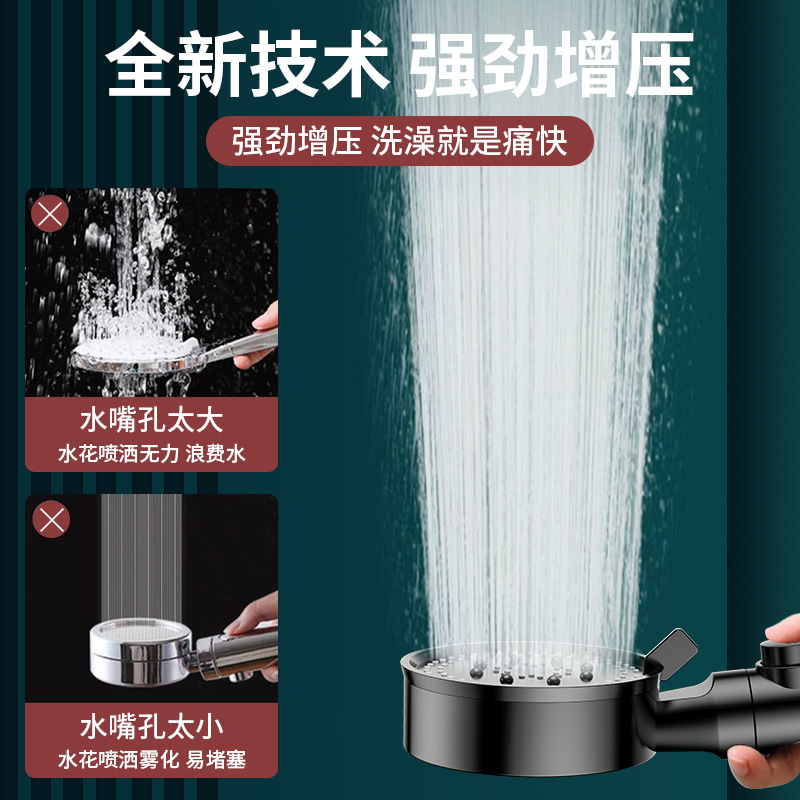 全新技术 强劲增压

强劲增压 洗澡就是痛快

水嘴孔太大
水花喷洒无力 浪费水

水嘴孔太小
水花喷洒雾化 易堵塞