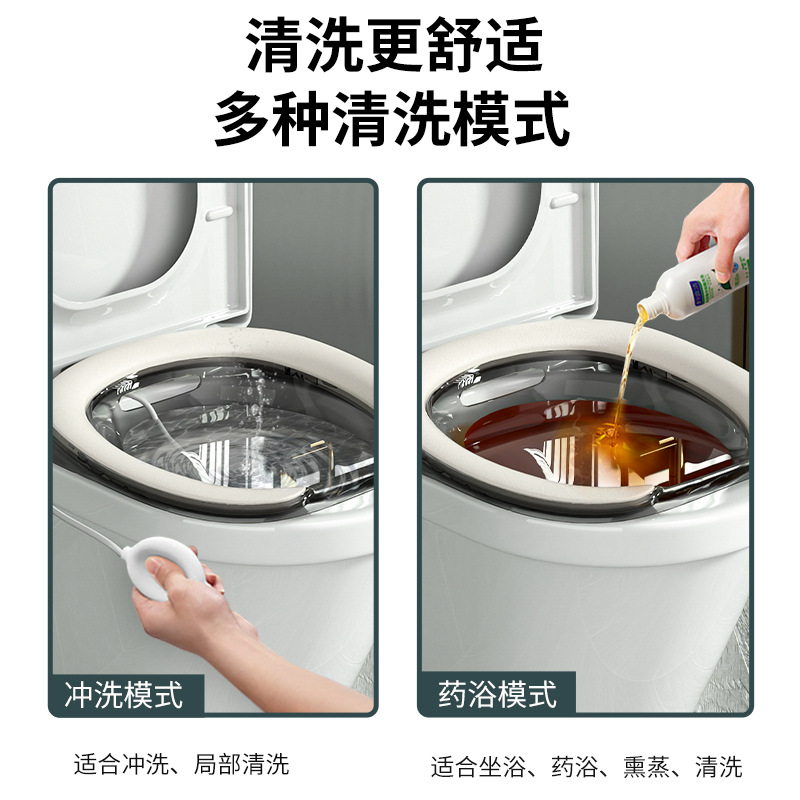 清洗更舒适
多种清洗模式

冲洗模式

适合冲洗、局部清洗

药浴模式

适合坐浴、药浴、熏蒸、清洗