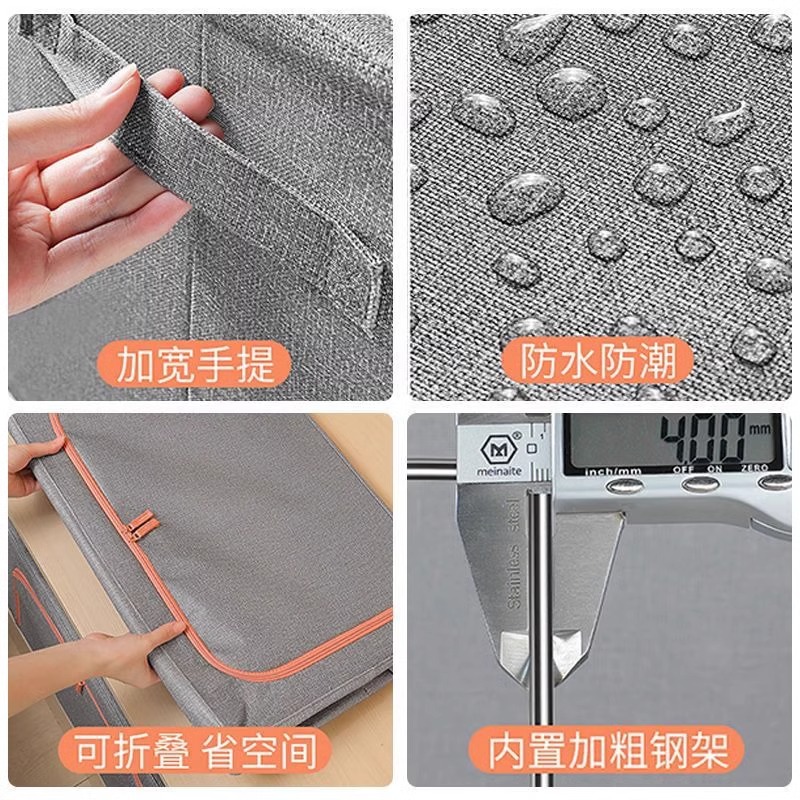 加宽手提

防水防潮

可折叠 省空间

meinaite

4.00 mm

inch/mm OFF ON ZERO

Stainless steel

内置加粗钢架