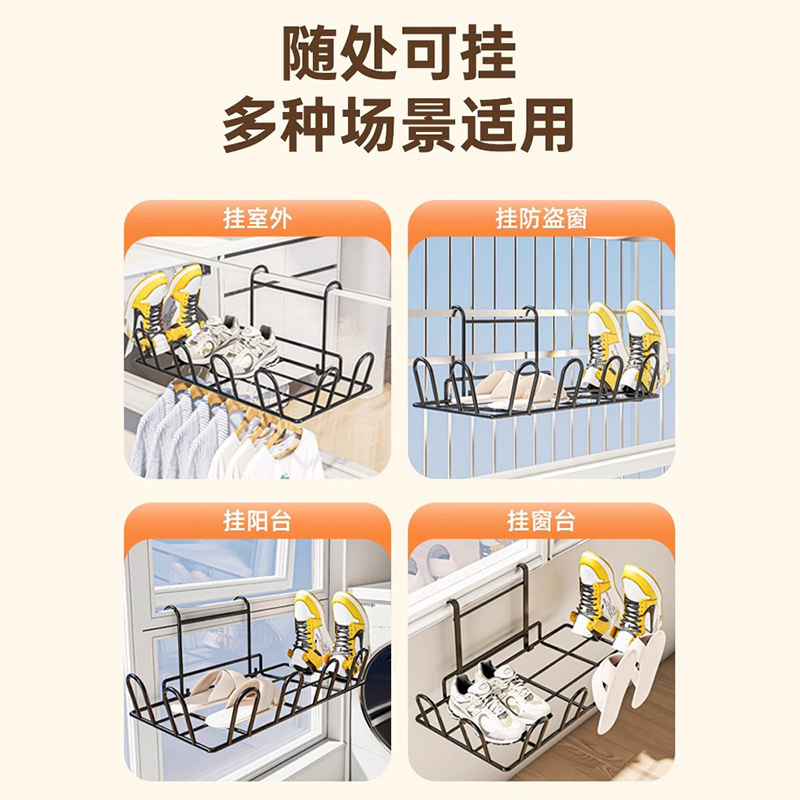 随处可挂
多种场景适用

挂室外

挂防盗窗

挂阳台

挂窗台