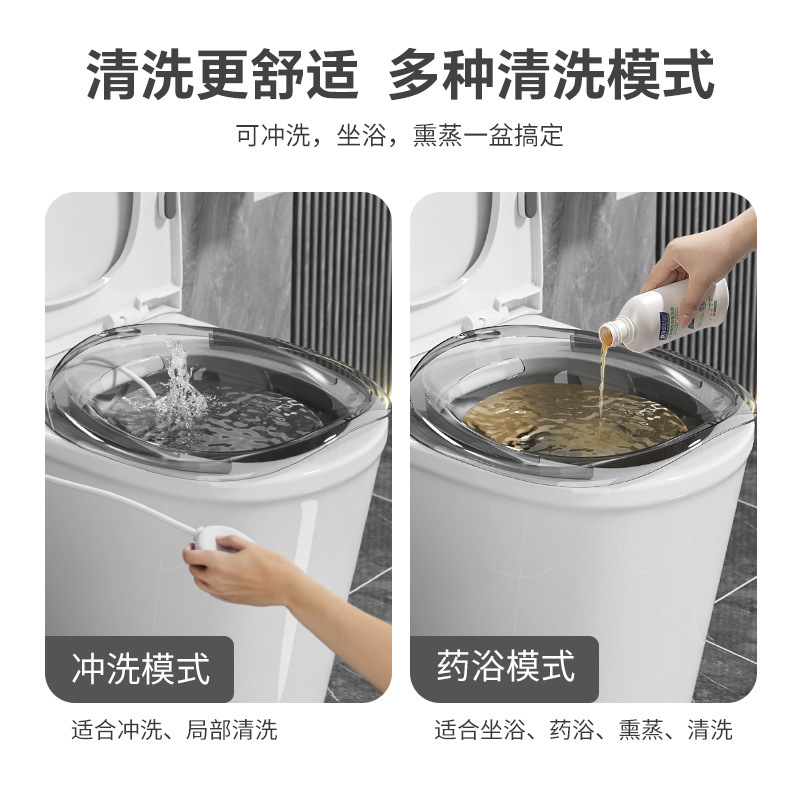 清洗更舒适 多种清洗模式

可冲洗，坐浴，熏蒸一盆搞定

冲洗模式

适合冲洗、局部清洗

药浴模式

适合坐浴、药浴、熏蒸、清洗