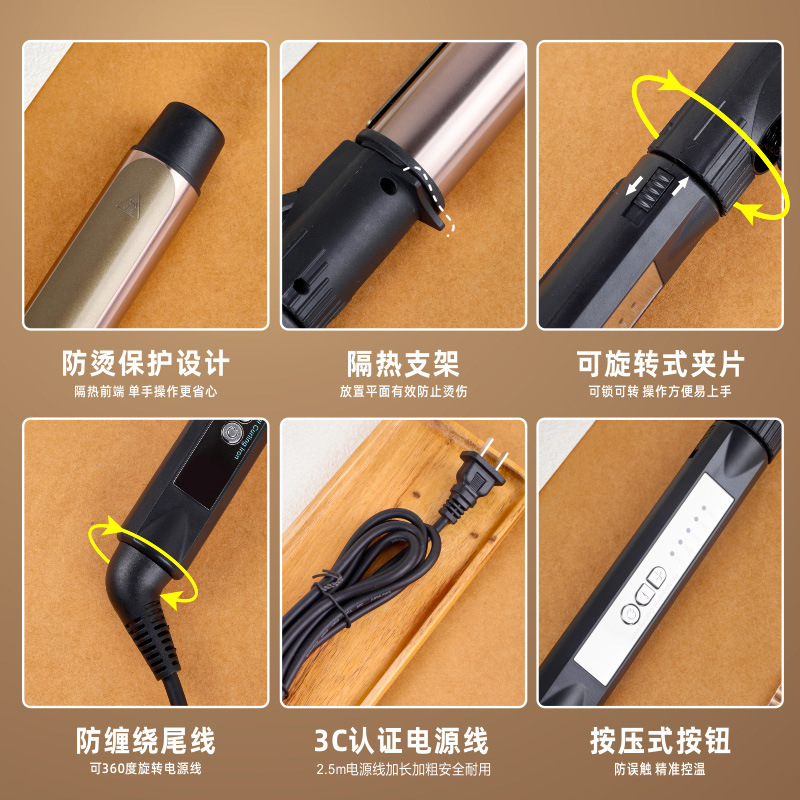 防烫保护设计
隔热前端 单手操作更省心

隔热支架
放置平面有效防止烫伤

可旋转式夹片
可锁可转 操作方便易上手

Curling Iron

防缠绕尾线
可360度旋转电源线

3C认证电源线
2.5m电源线加长加粗安全耐用

按压式按钮
防误触 精准控温