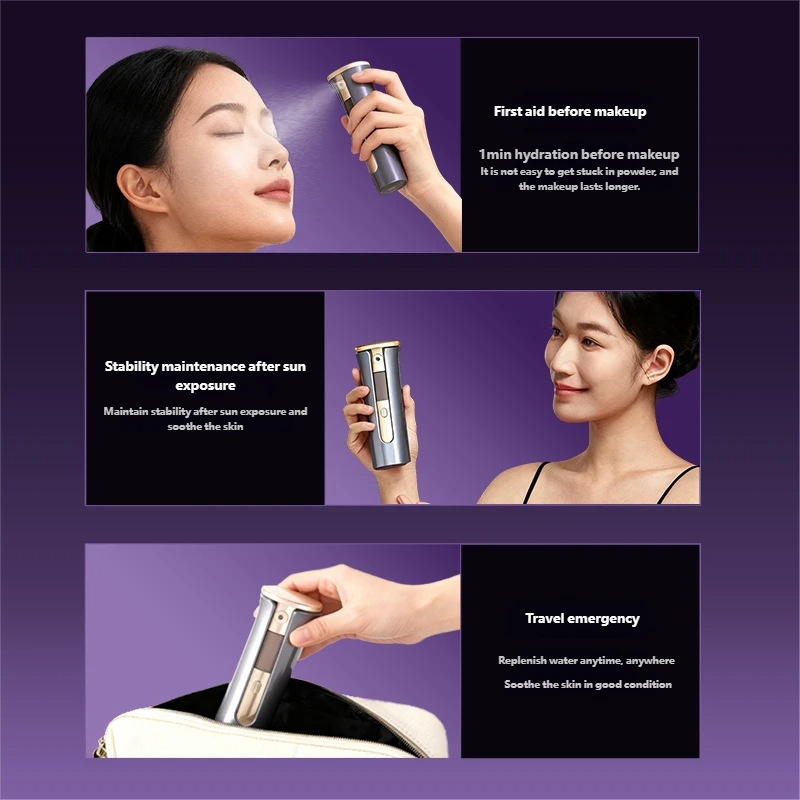 First aid before makeup

1min hydration before makeup
It is not easy to get stuck in powder, and the makeup lasts longer.

Stability maintenance after sun exposure

Maintain stability after sun exposure and soothe the skin

Travel emergency

Replenish water anytime, anywhere

Soothe the skin in good condition