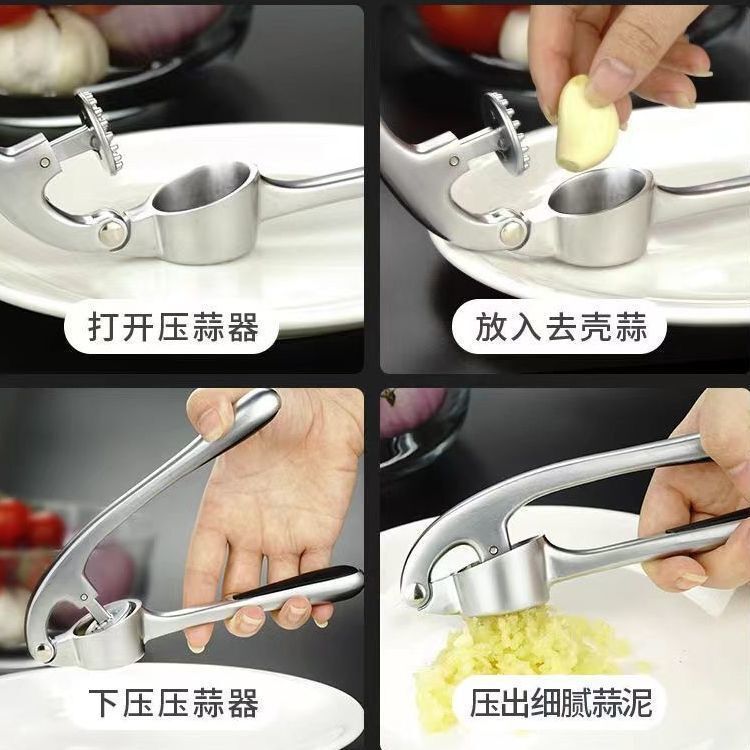 打开压蒜器

放入去壳蒜

下压压蒜器

压出细腻蒜泥