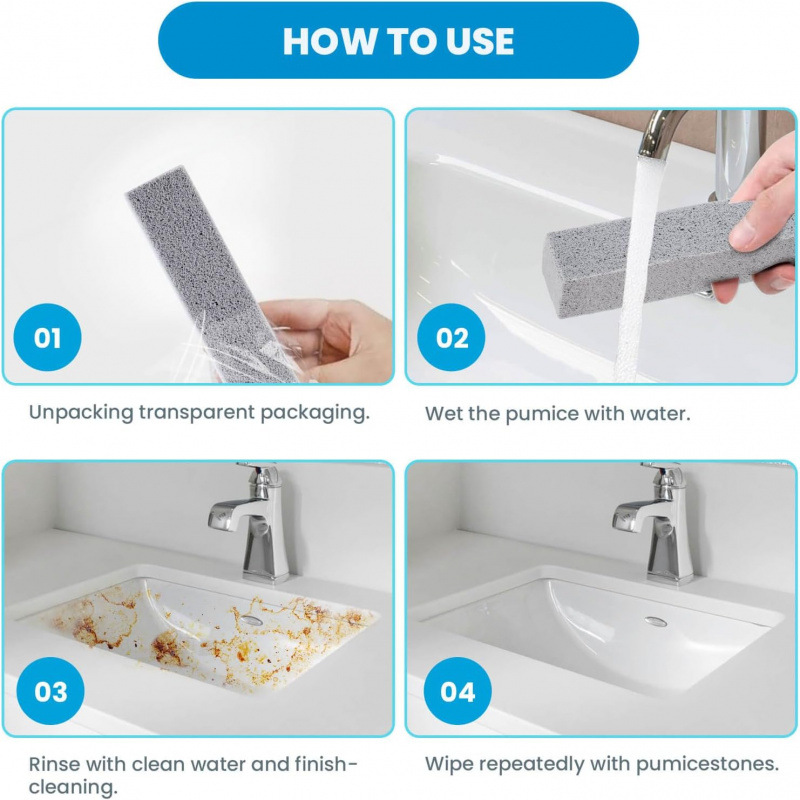 HOW TO USE

01

Unpacking transparent packaging.

02

Wet the pumice with water.

03

Rinse with clean water and finish-cleaning.

04

Wipe repeatedly with pumicestones.