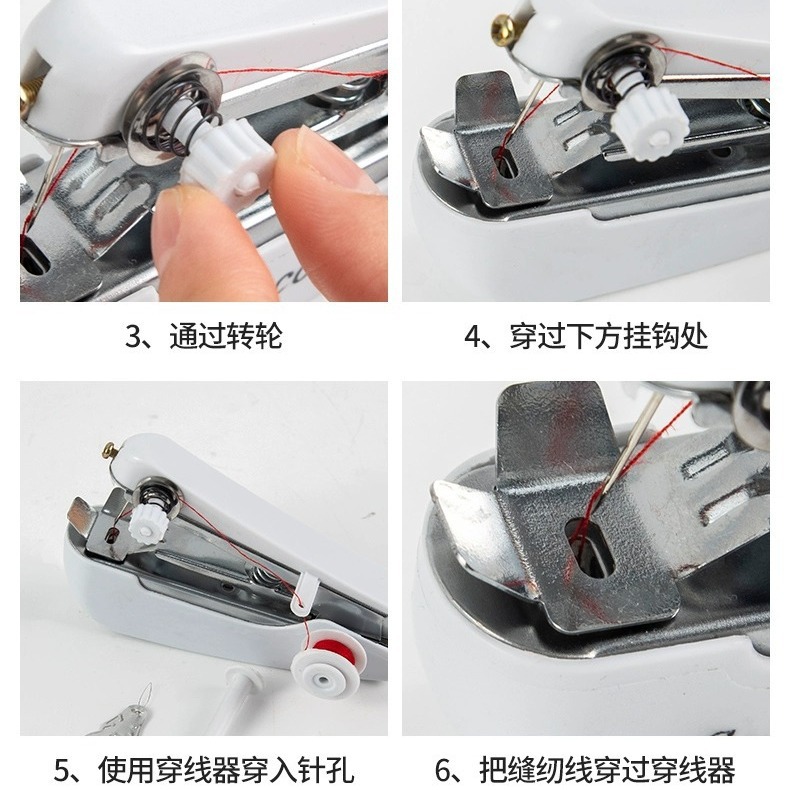 3、通过转轮

4、穿过下方挂钩处

5、使用穿线器穿入针孔

6、把缝纫线穿过穿线器