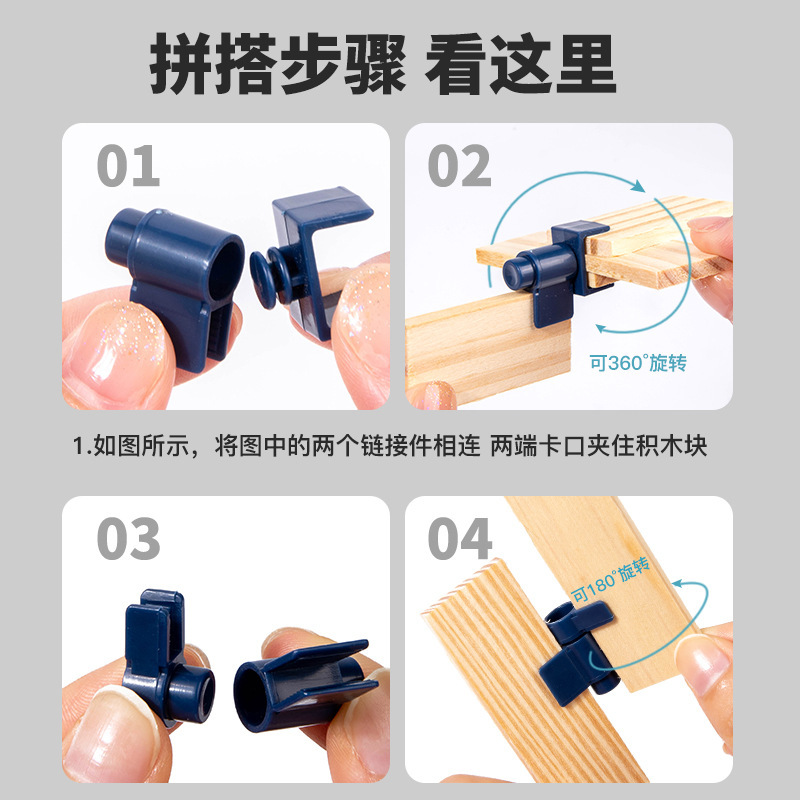 拼搭步骤 看这里

01

02

可360°旋转

1.如图所示，将图中的两个链接件相连 两端卡口夹住积木块

03

04

可180°旋转