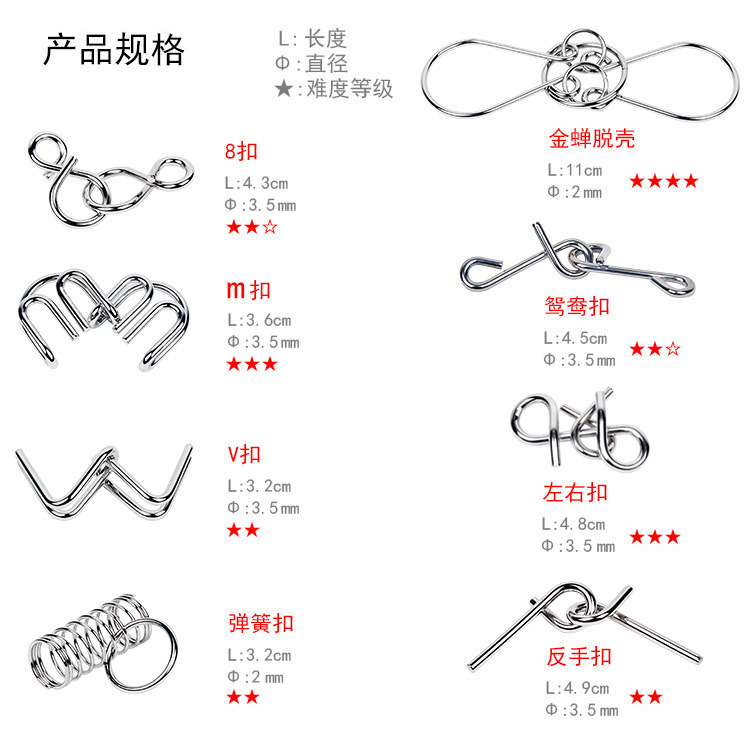 产品规格

L：长度
Φ：直径
★：难度等级

8扣
L：4.3cm
Φ：3.5mm
★★☆

m扣
L：3.6cm
Φ：3.5mm
★★★

V扣
L：3.2cm
Φ：3.5mm
★★

弹簧扣
L：3.2cm
Φ：2mm
★★

金蝉脱壳
L：11cm
Φ：2mm
★★★★

鸳鸯扣
L：4.5cm
Φ：3.5mm
★★☆

左右扣
L：4.8cm
Φ：3.5mm
★★★

反手扣
L：4.9cm
Φ：3.5mm
★★