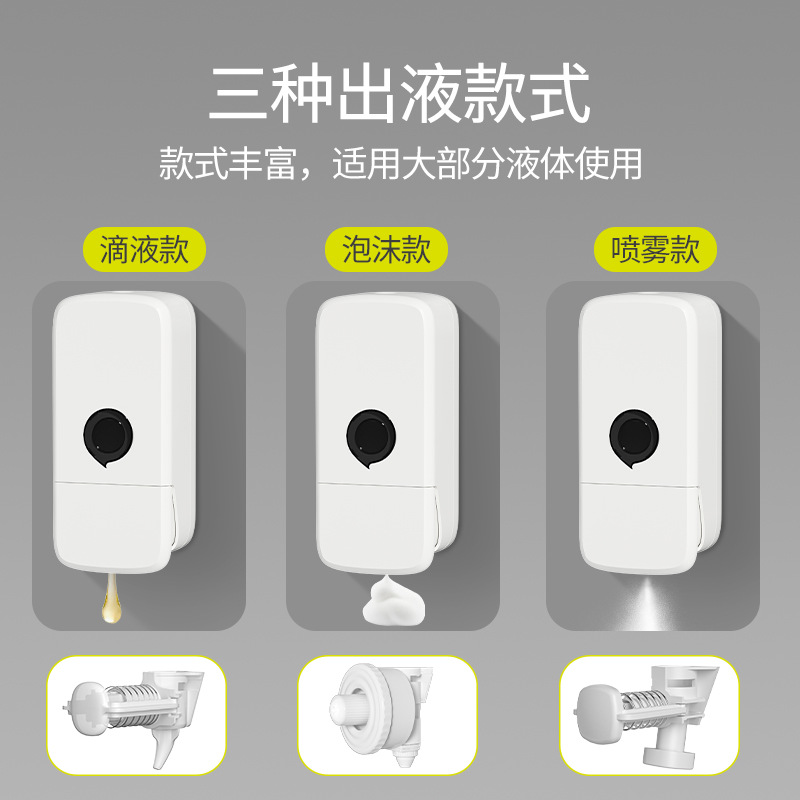 三种出液款式

款式丰富，适用大部分液体使用

滴液款

泡沫款

喷雾款