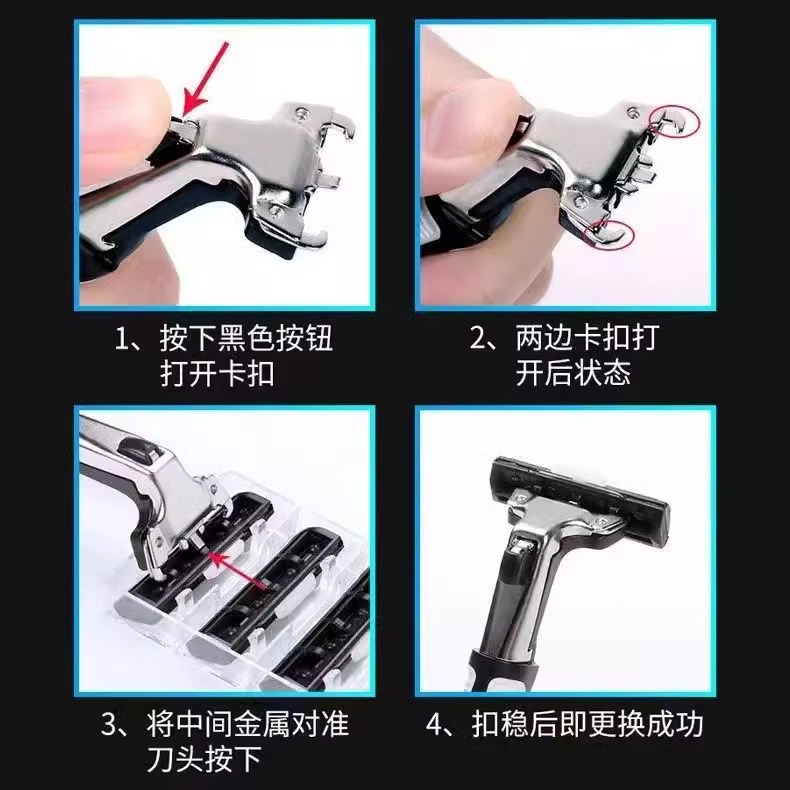 1、按下黑色按钮打开卡扣

2、两边卡扣打开后状态

3、将中间金属对准刀头按下

4、扣稳后即更换成功