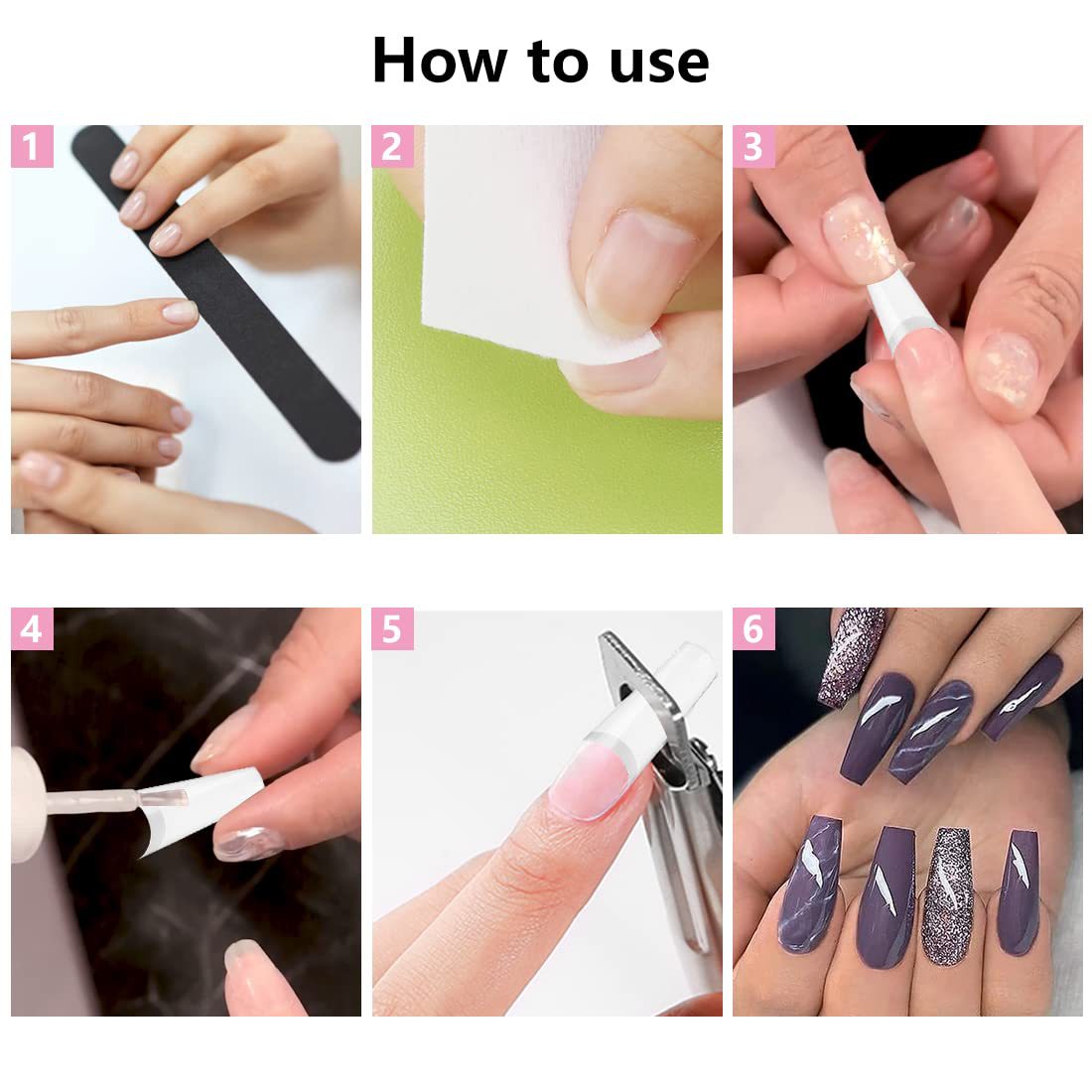 How to use

1

2

3

4

5

6