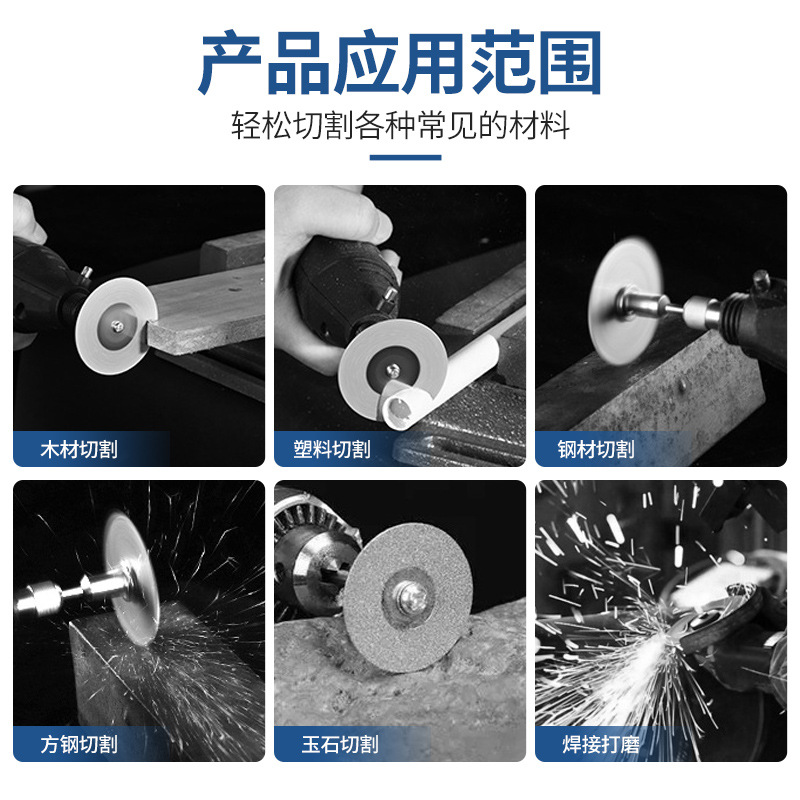 产品应用范围

轻松切割各种常见的材料

木材切割

塑料切割

钢材切割

方钢切割

玉石切割

焊接打磨