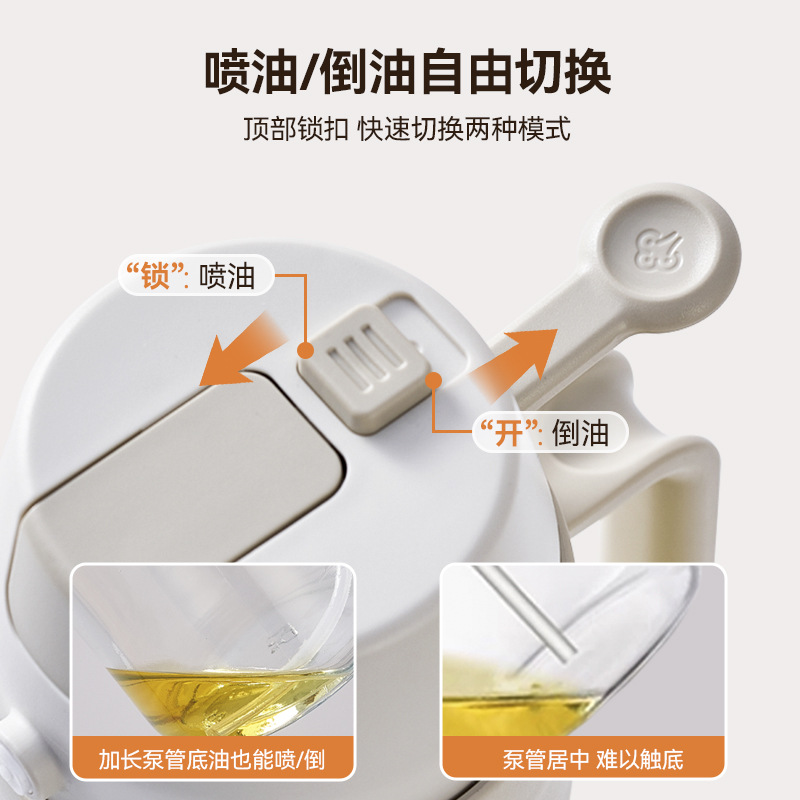 喷油/倒油自由切换

顶部锁扣 快速切换两种模式

“锁”: 喷油

“开”: 倒油

加长泵管底油也能喷/倒

泵管居中 难以触底