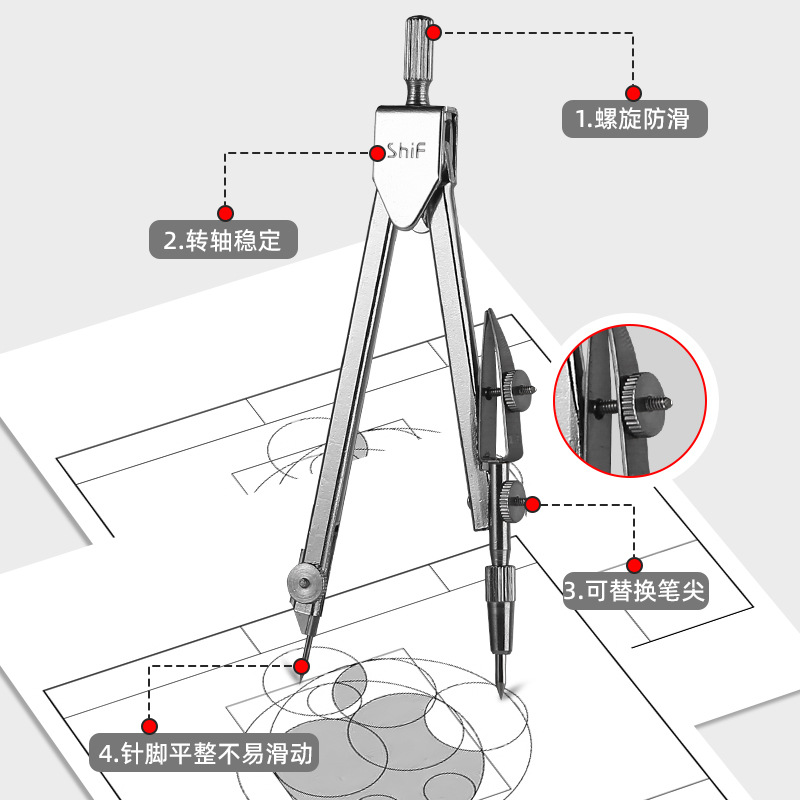 1.螺旋防滑

ShiF

2.转轴稳定

3.可替换笔尖

4.针脚平整不易滑动