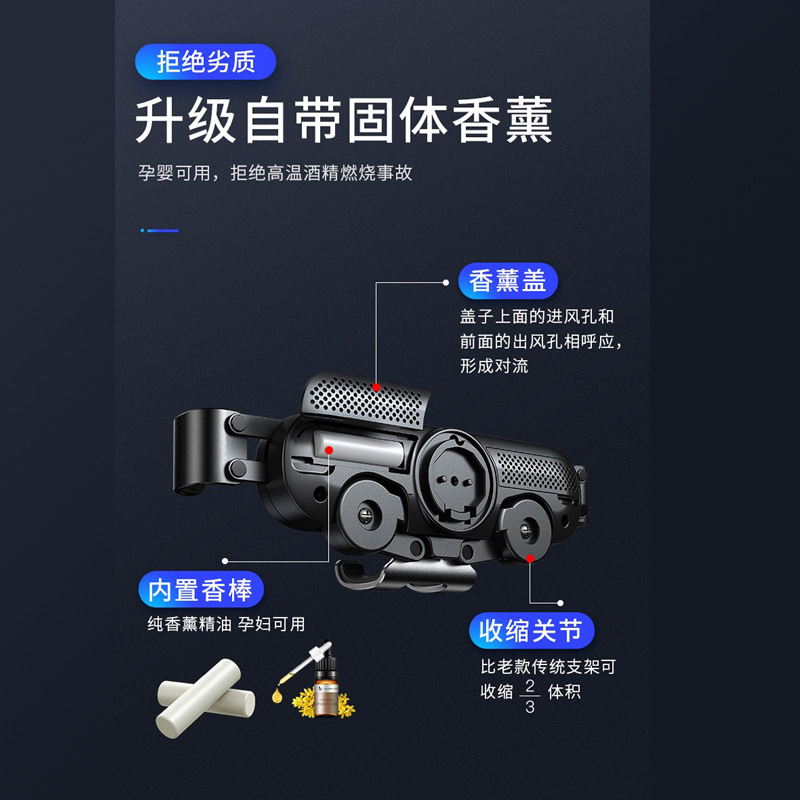 拒绝劣质

升级自带固体香薰

孕婴可用，拒绝高温酒精燃烧事故

香薰盖

盖子上面的进风孔和前面的出风孔相呼应，形成对流

内置香棒

纯香薰精油 孕妇可用

收缩关节

比老款传统支架可收缩 $\frac{2}{3}$ 体积