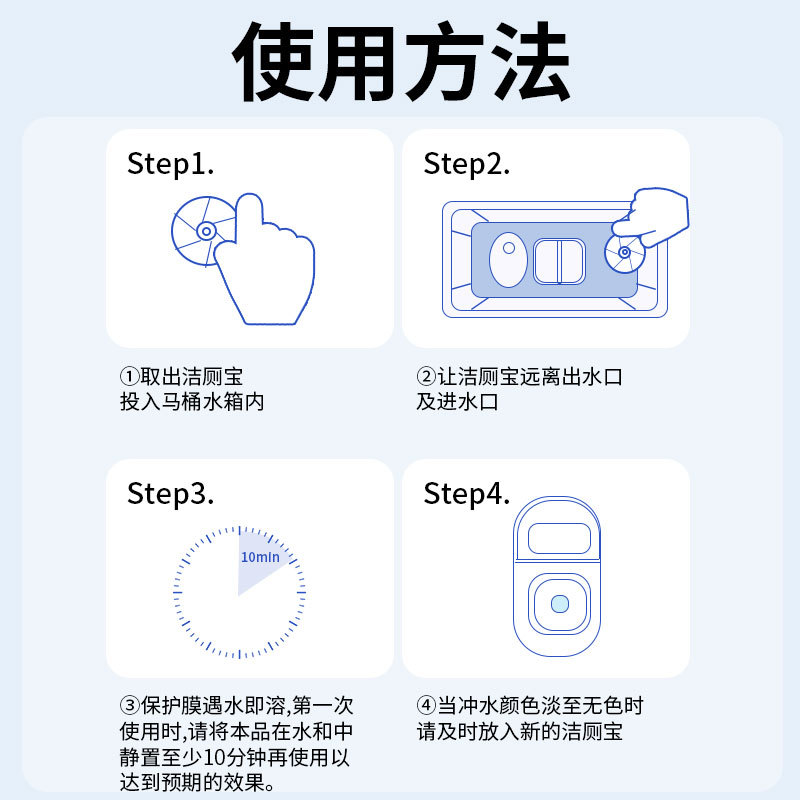 使用方法

Step1.

①取出洁厕宝
投入马桶水箱内

Step2.

②让洁厕宝远离出水口
及进水口

Step3.

10min

③保护膜遇水即溶,第一次使用时,请将本品在水和中静置至少10分钟再使用以达到预期的效果。

Step4.

④当冲水颜色淡至无色时
请及时放入新的洁厕宝