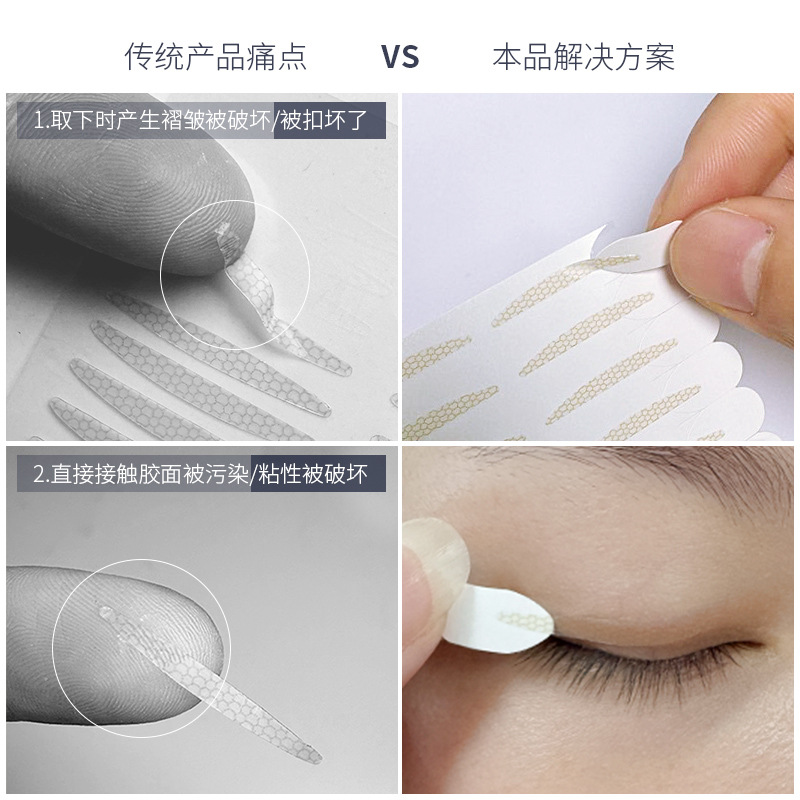 传统产品痛点 VS 本品解决方案

1.取下时产生褶皱被破坏/被扣坏了

2.直接接触胶面被污染/粘性被破坏