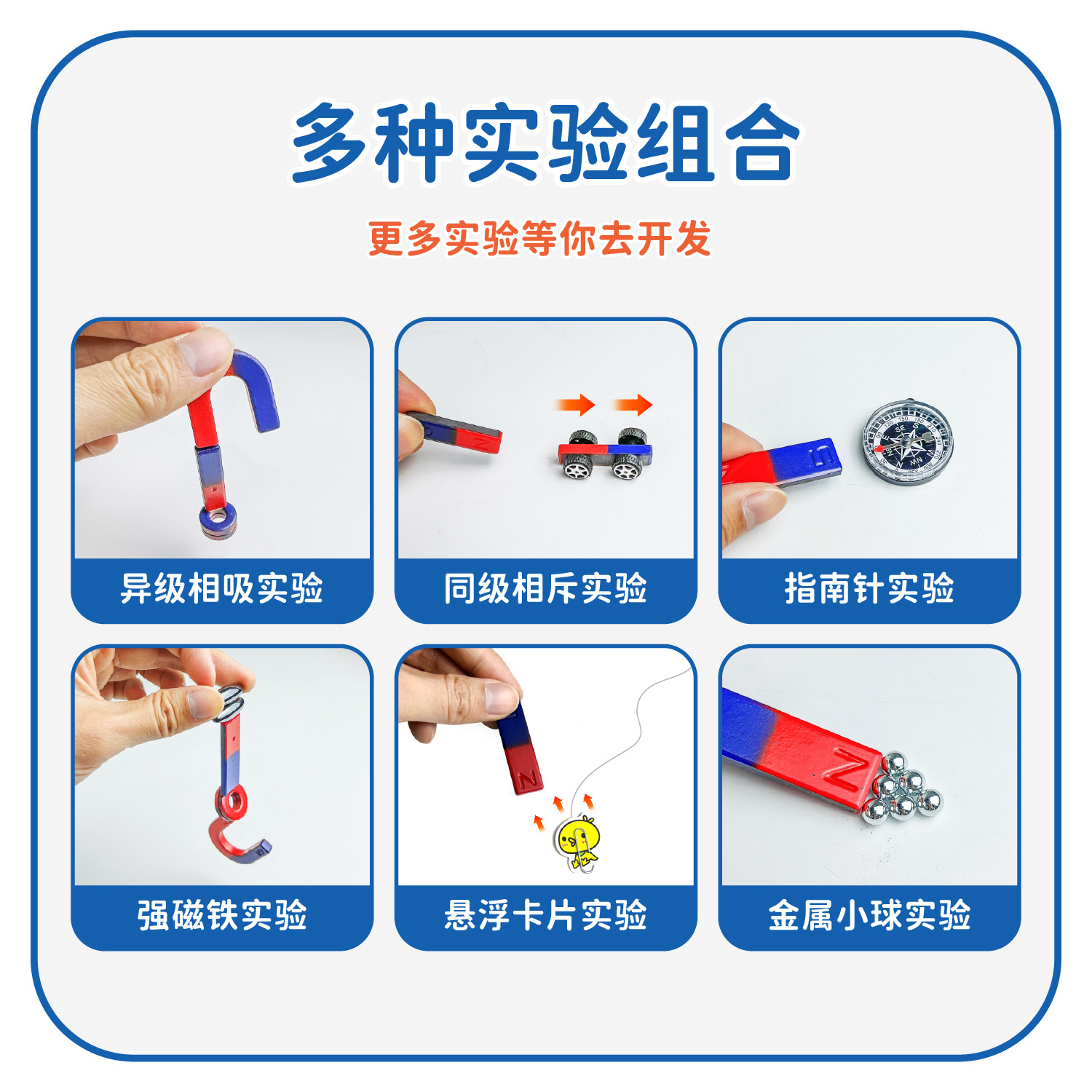 多种实验组合

更多实验等你去开发

异级相吸实验

同级相斥实验

指南针实验

强磁铁实验

悬浮卡片实验

金属小球实验