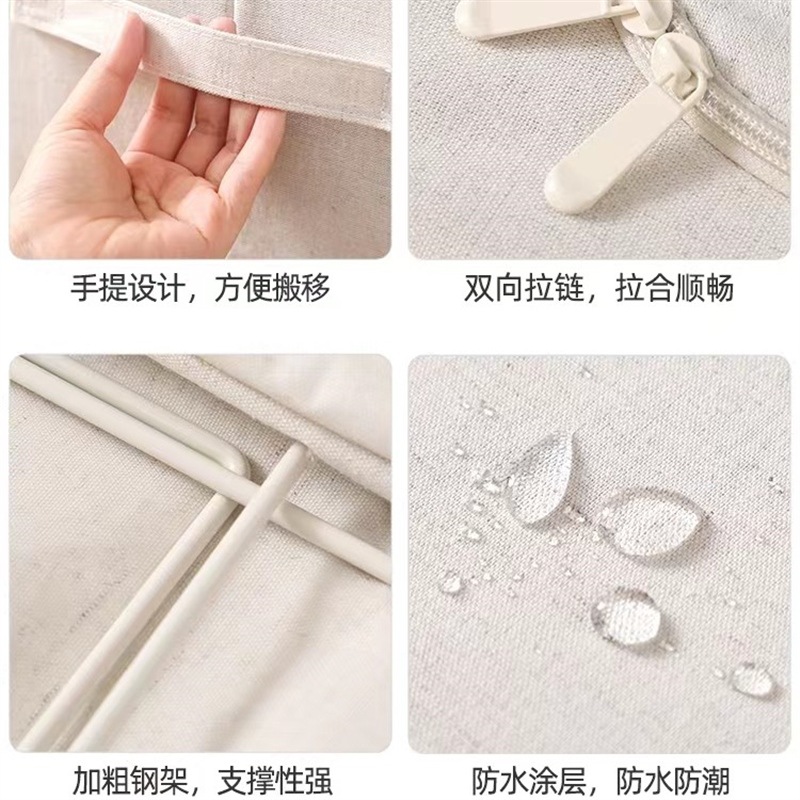 手提设计，方便搬移

双向拉链，拉合顺畅

加粗钢架，支撑性强

防水涂层，防水防潮