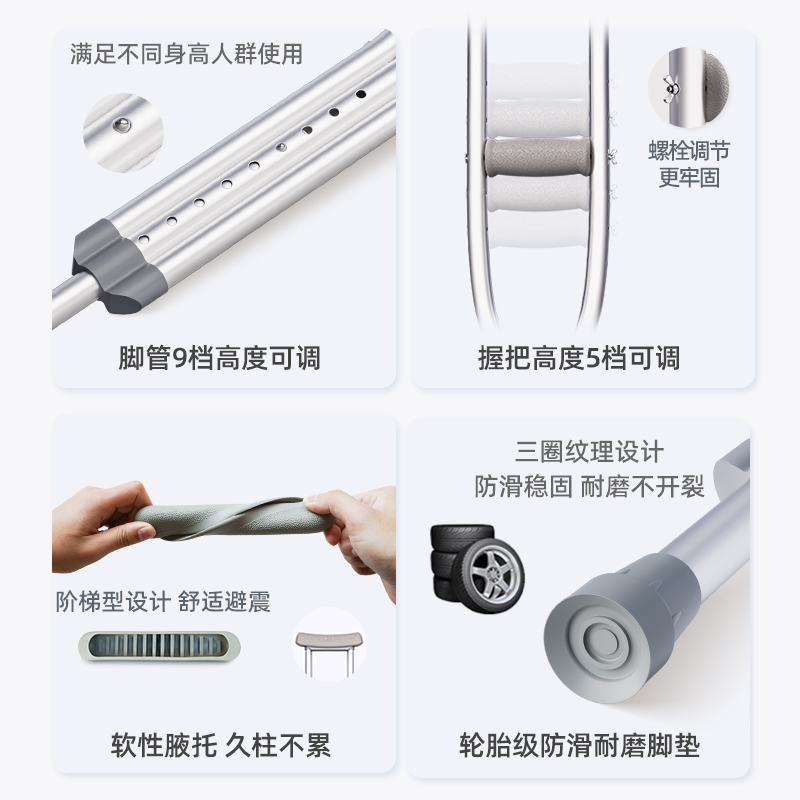 满足不同身高人群使用

脚管9档高度可调

螺栓调节
更牢固

握把高度5档可调

阶梯型设计 舒适避震

软性腋托 久柱不累

三圈纹理设计
防滑稳固 耐磨不开裂

轮胎级防滑耐磨脚垫