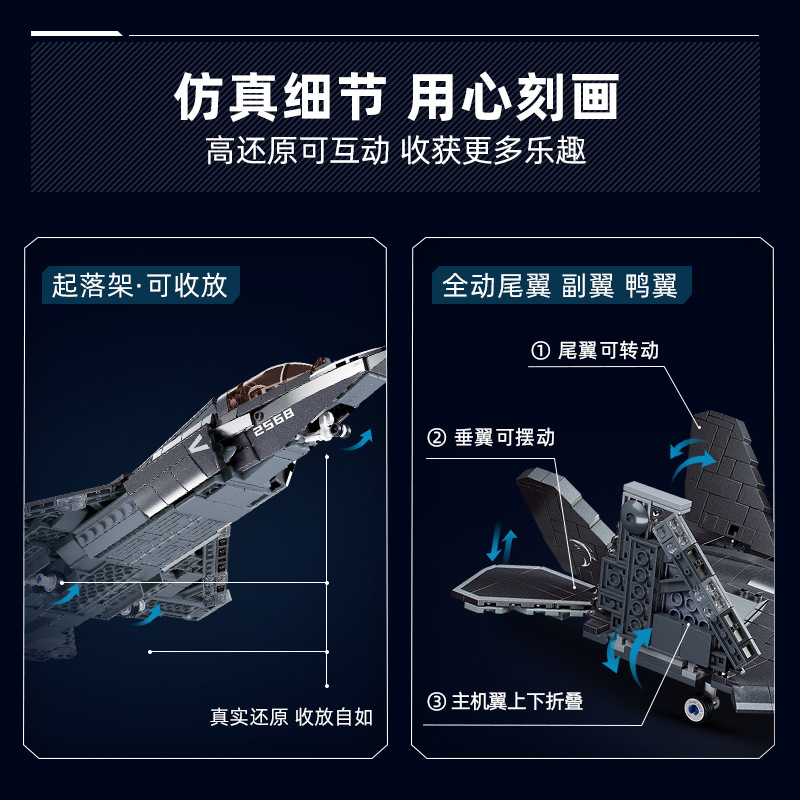 仿真细节 用心刻画
高还原可互动 收获更多乐趣

起落架·可收放

2568

真实还原 收放自如

全动尾翼 副翼 鸭翼

① 尾翼可转动

② 垂翼可摆动

③ 主机翼上下折叠