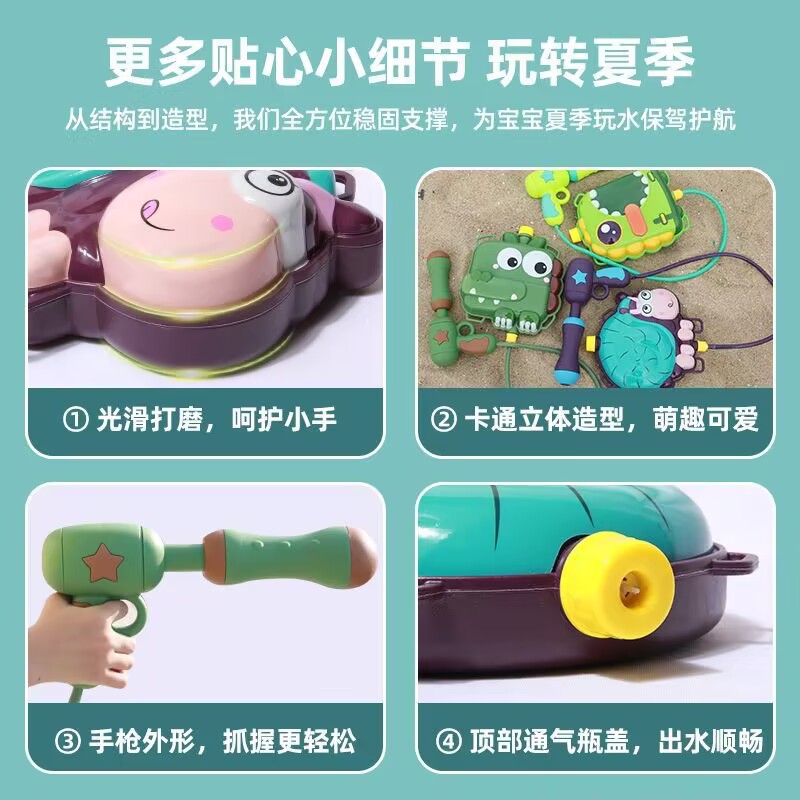 更多贴心小细节 玩转夏季

从结构到造型，我们全方位稳固支撑，为宝宝夏季玩水保驾护航

① 光滑打磨，呵护小手

② 卡通立体造型，萌趣可爱

③ 手枪外形，抓握更轻松

④ 顶部通气瓶盖，出水顺畅