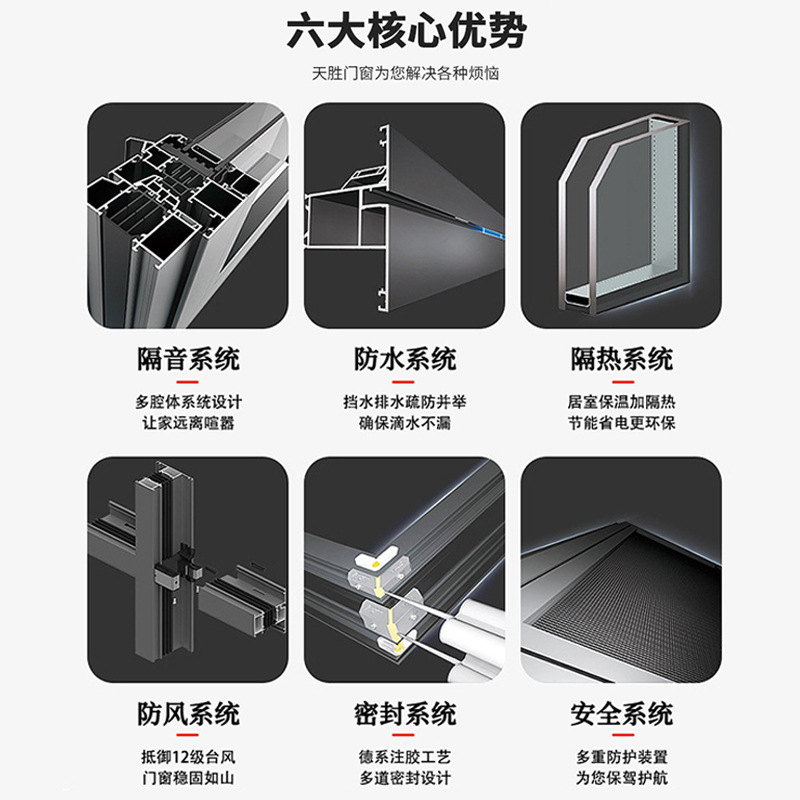 六大核心优势

天胜门窗为您解决各种烦恼

隔音系统

多腔体系统设计
让家远离喧嚣

防水系统

挡水排水疏防并举
确保滴水不漏

隔热系统

居室保温加隔热
节能省电更环保

防风系统

抵御12级台风
门窗稳固如山

密封系统

德系注胶工艺
多道密封设计

安全系统

多重防护装置
为您保驾护航