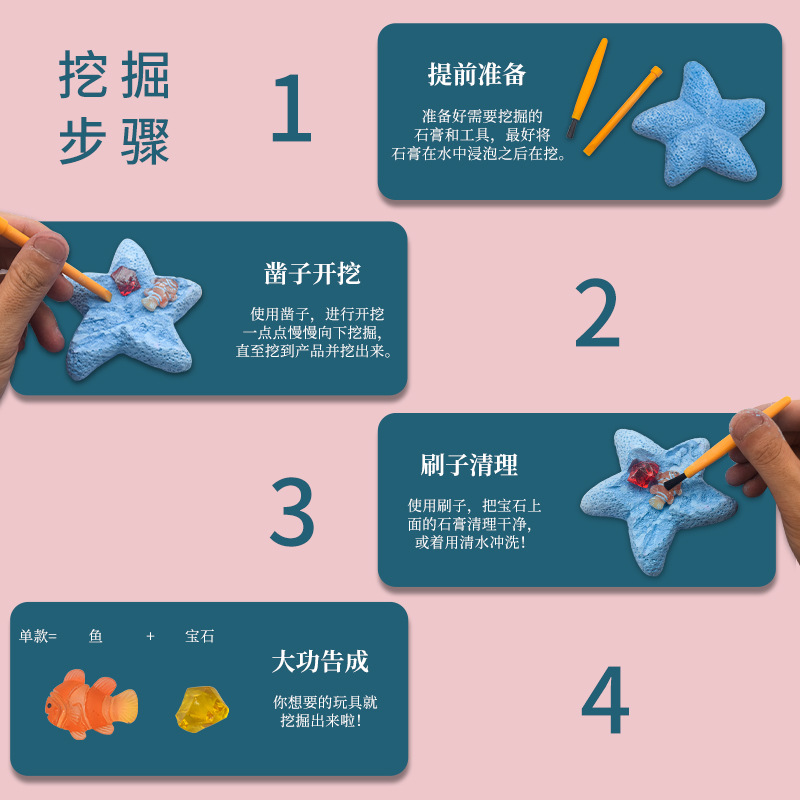 挖掘步骤

1

提前准备

准备好需要挖掘的石膏和工具，最好将石膏在水中浸泡之后在挖。

凿子开挖

使用凿子，进行开挖一点点慢慢向下挖掘，直至挖到产品并挖出来。

2

3

刷子清理

使用刷子，把宝石上面的石膏清理干净，或着用清水冲洗！

单款= 鱼 + 宝石

大功告成

你想要的玩具就挖掘出来啦！

4