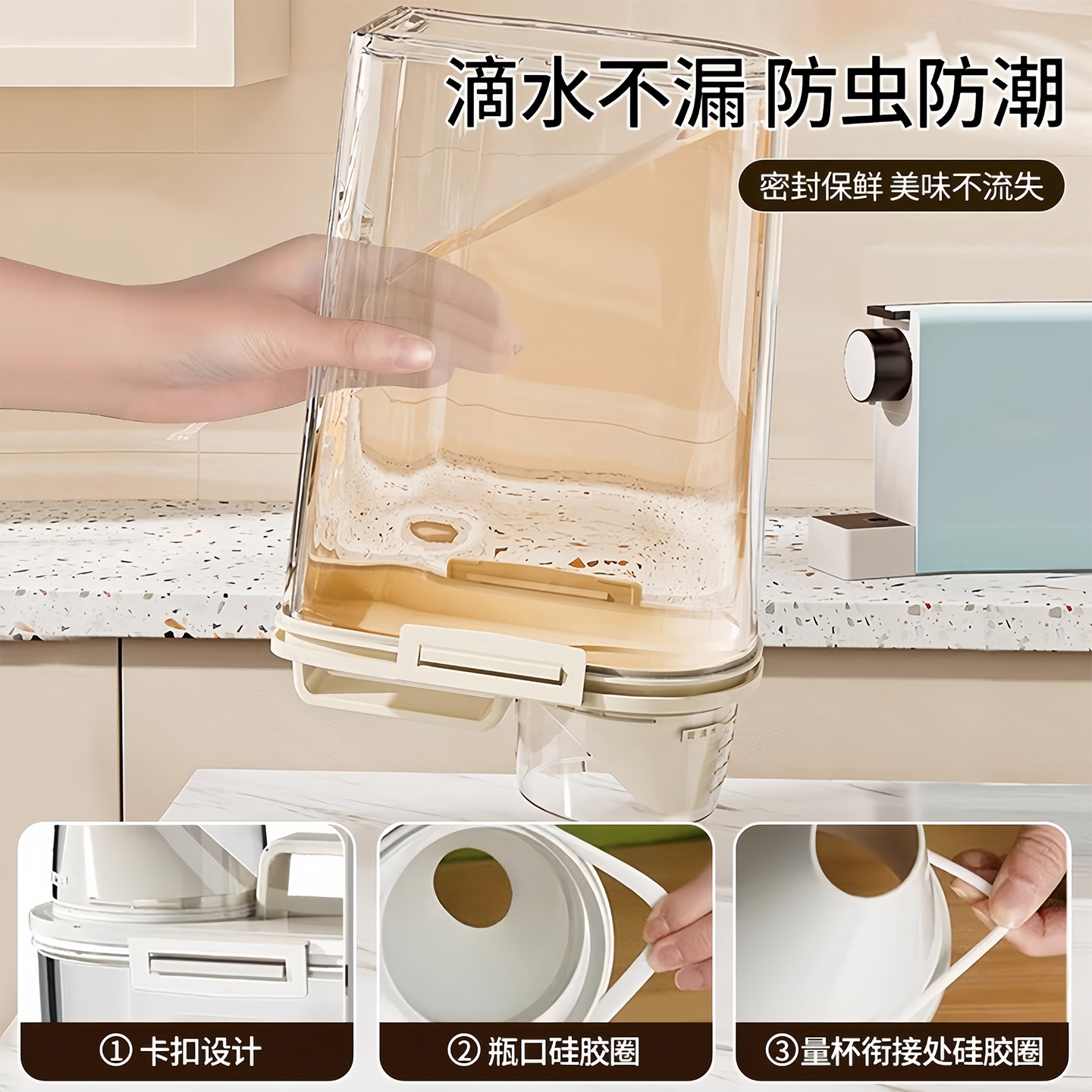 滴水不漏 防虫防潮

密封保鲜 美味不流失

① 卡扣设计

② 瓶口硅胶圈

③量杯衔接处硅胶圈