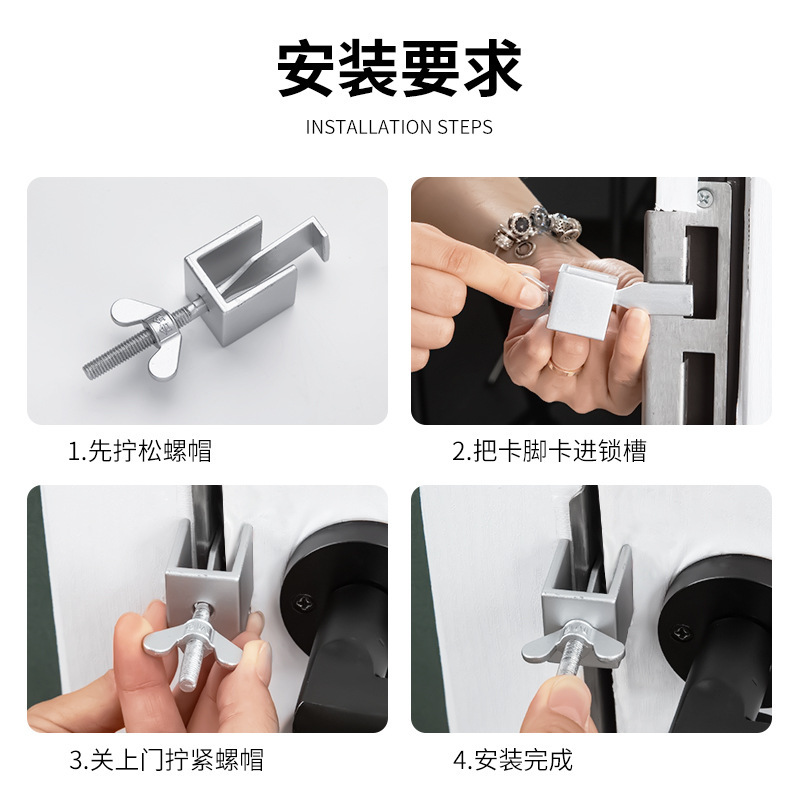 安装要求

INSTALLATION STEPS

1.先拧松螺帽

2.把卡脚卡进锁槽

3.关上门拧紧螺帽

4.安装完成