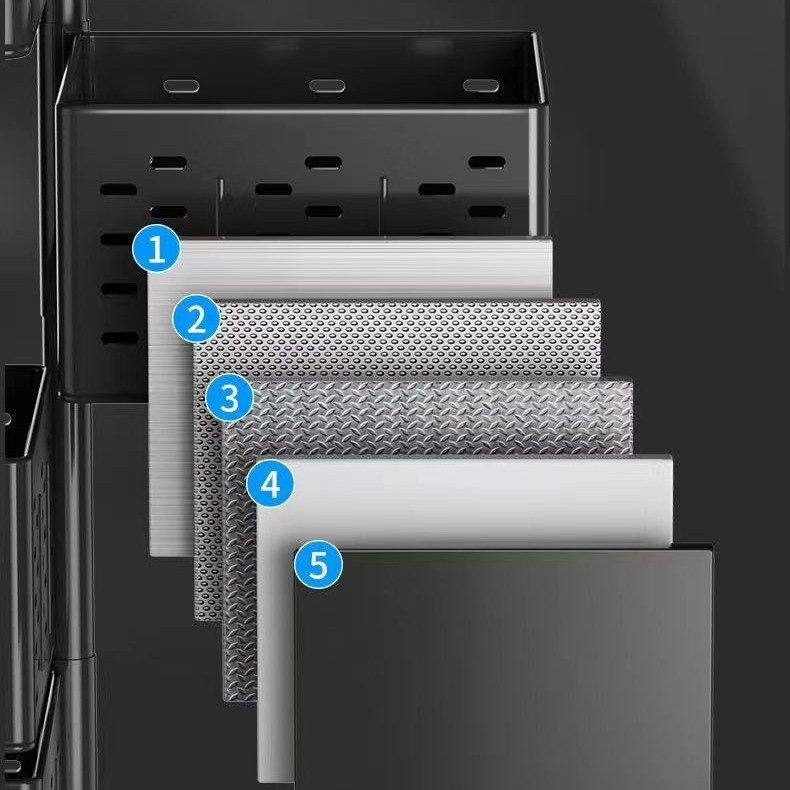 1
2
3
4
5