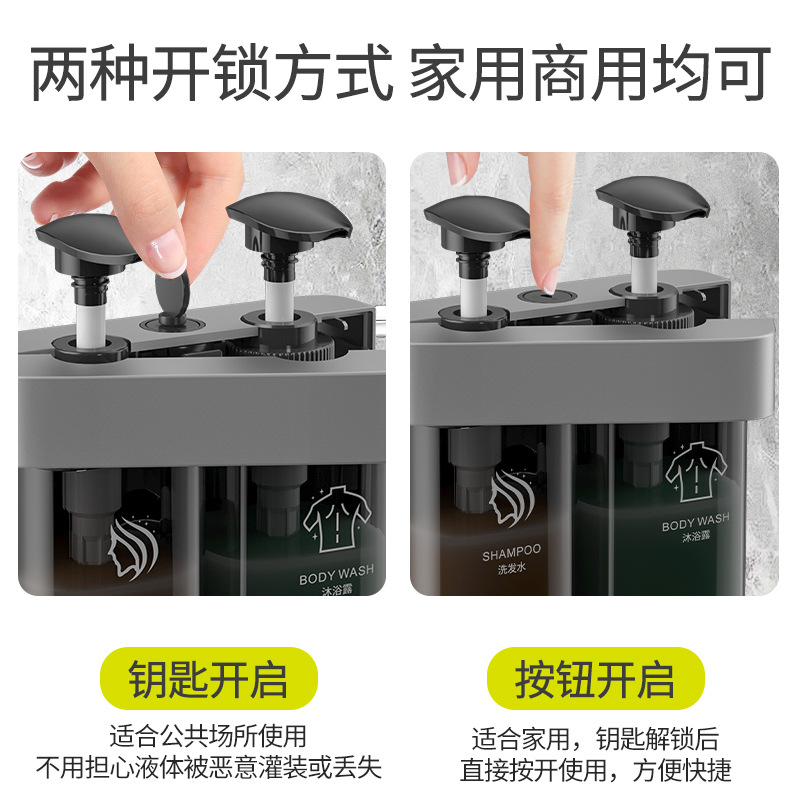 两种开锁方式 家用商用均可

BODY WASH
沐浴露

SHAMPOO
洗发水

BODY WASH
沐浴露

钥匙开启

适合公共场所使用
不用担心液体被恶意灌装或丢失

按钮开启

适合家用，钥匙解锁后
直接按开使用，方便快捷