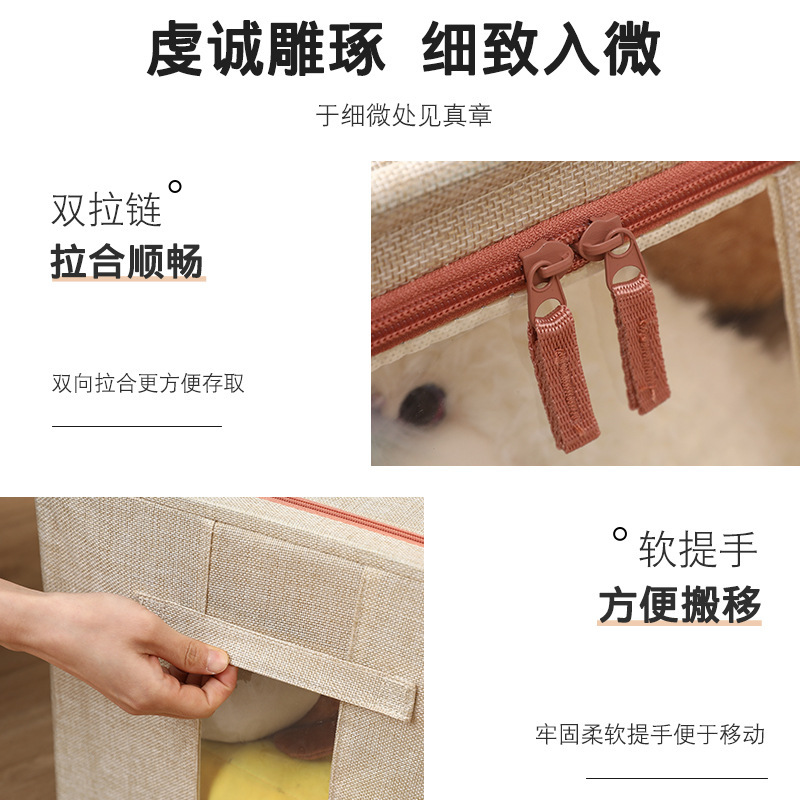 虔诚雕琢 细致入微

于细微处见真章

双拉链

拉合顺畅

双向拉合更方便存取

软提手

方便搬移

牢固柔软提手便于移动