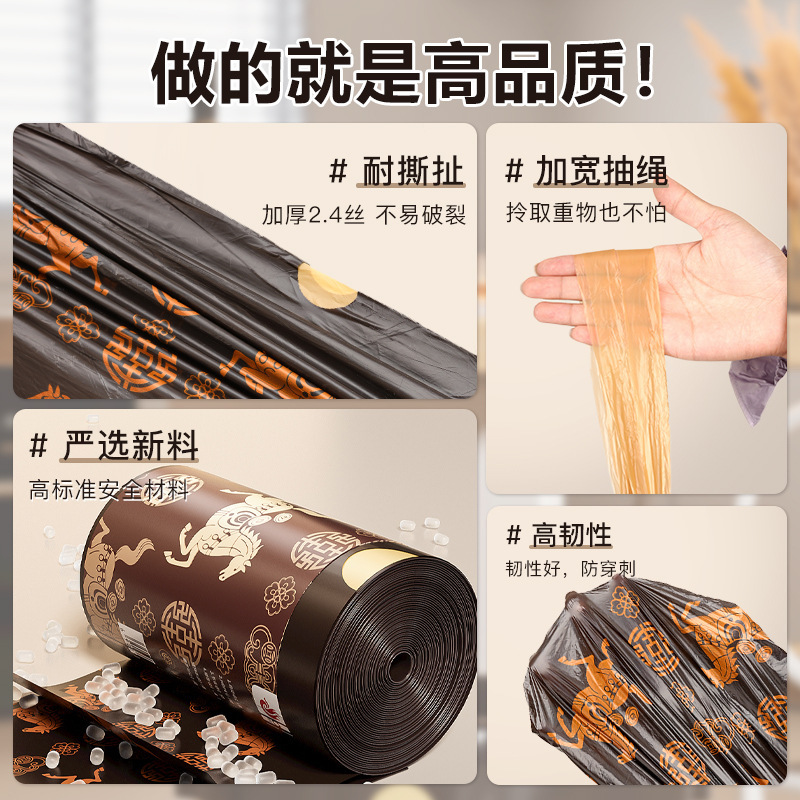 做的就是高品质！

# 耐撕扯
加厚2.4丝 不易破裂

# 加宽抽绳
拎取重物也不怕

# 严选新料
高标准安全材料

# 高韧性
韧性好，防穿刺