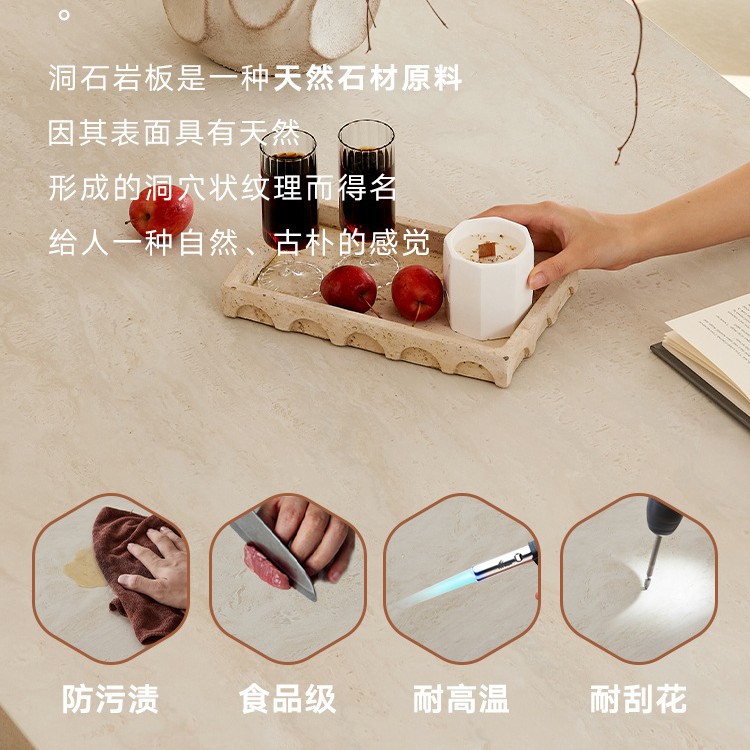 。

洞石岩板是一种天然石材原料

因其表面具有天然

形成的洞穴状纹理而得名

给人一种自然、古朴的感觉

防污渍

食品级

耐高温

耐刮花