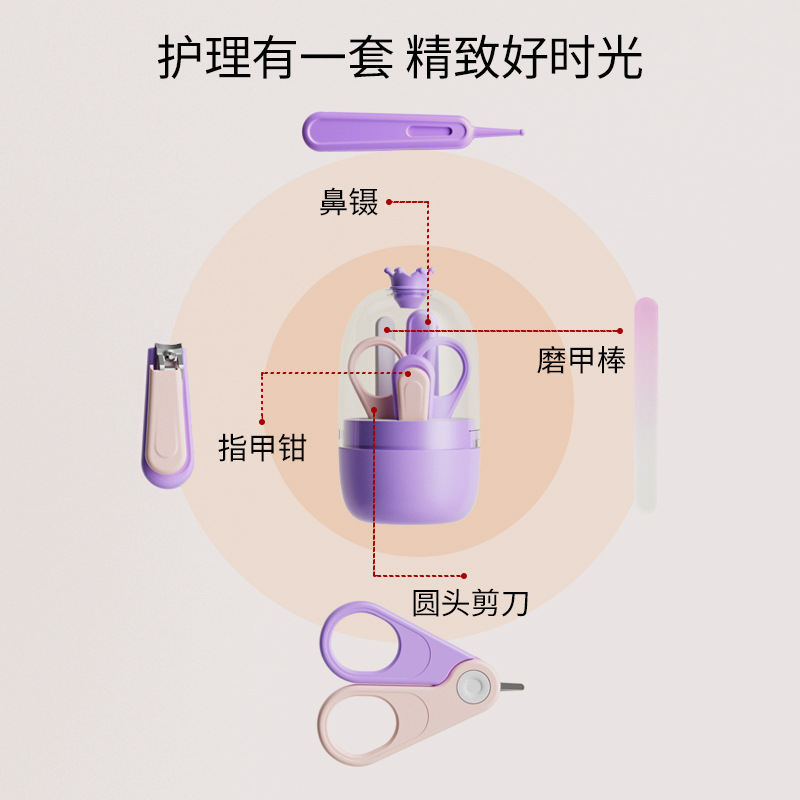 护理有一套 精致好时光

鼻镊

磨甲棒

指甲钳

圆头剪刀