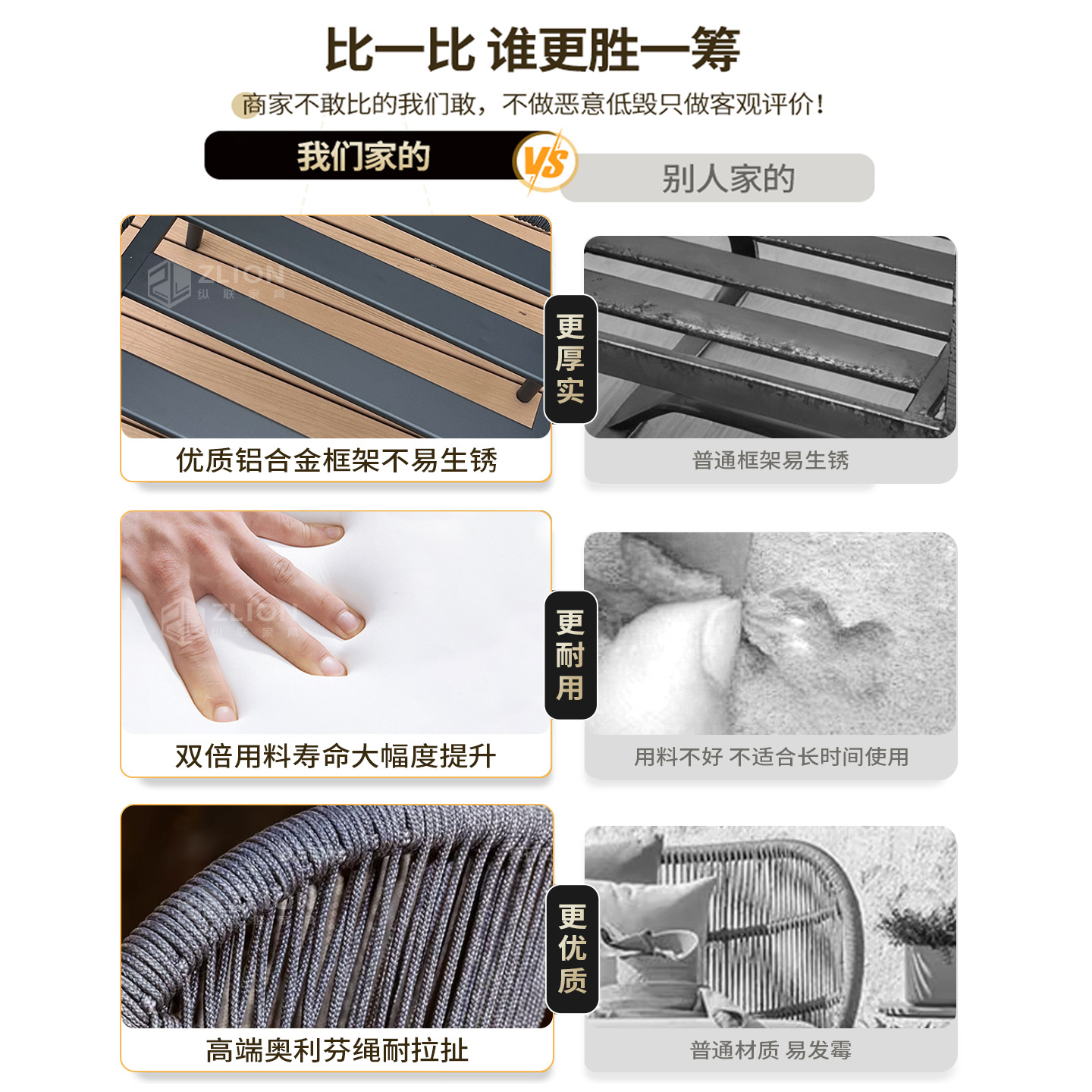 比一比 谁更胜一筹

商家不敢比的我们敢，不做恶意低毁只做客观评价！

我们家的

VS

别人家的

ZLION 纵联家具

更厚实

优质铝合金框架不易生锈

普通框架易生锈

ZLION 纵联家具

更耐用

双倍用料寿命大幅度提升

用料不好 不适合长时间使用

更优质

高端奥利芬绳耐拉扯

普通材质 易发霉