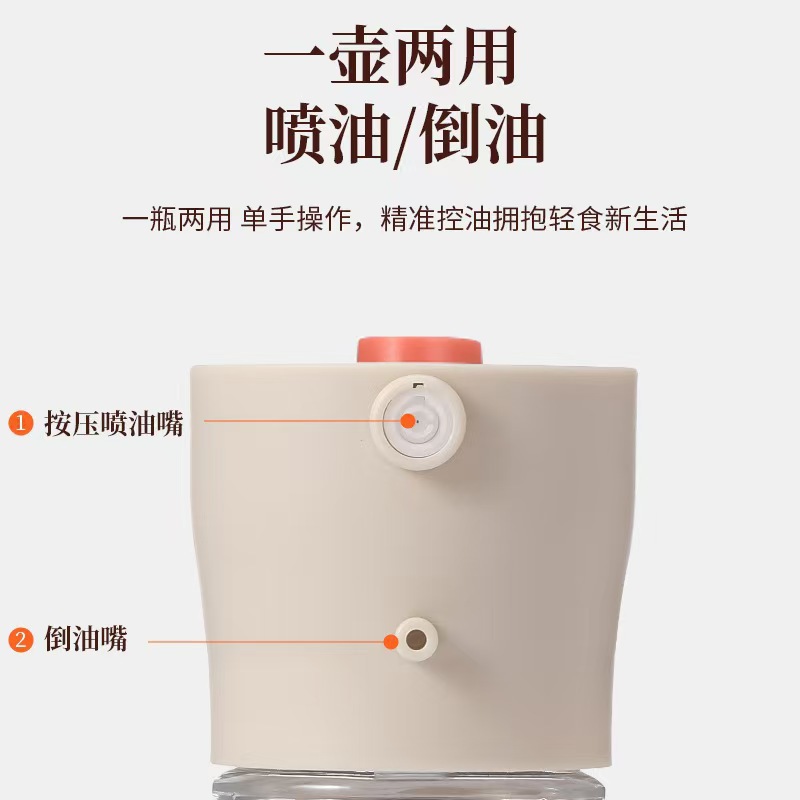 一壶两用
喷油/倒油

一瓶两用 单手操作，精准控油拥抱轻食新生活

1 按压喷油嘴

2 倒油嘴