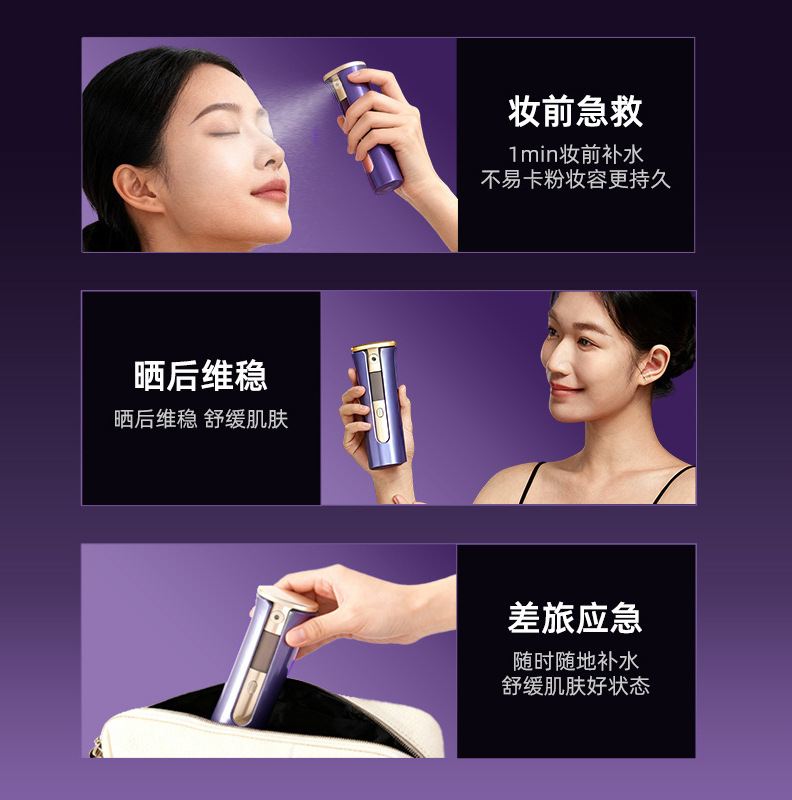 妆前急救

1min妆前补水
不易卡粉妆容更持久

晒后维稳

晒后维稳 舒缓肌肤

差旅应急

随时随地补水
舒缓肌肤好状态