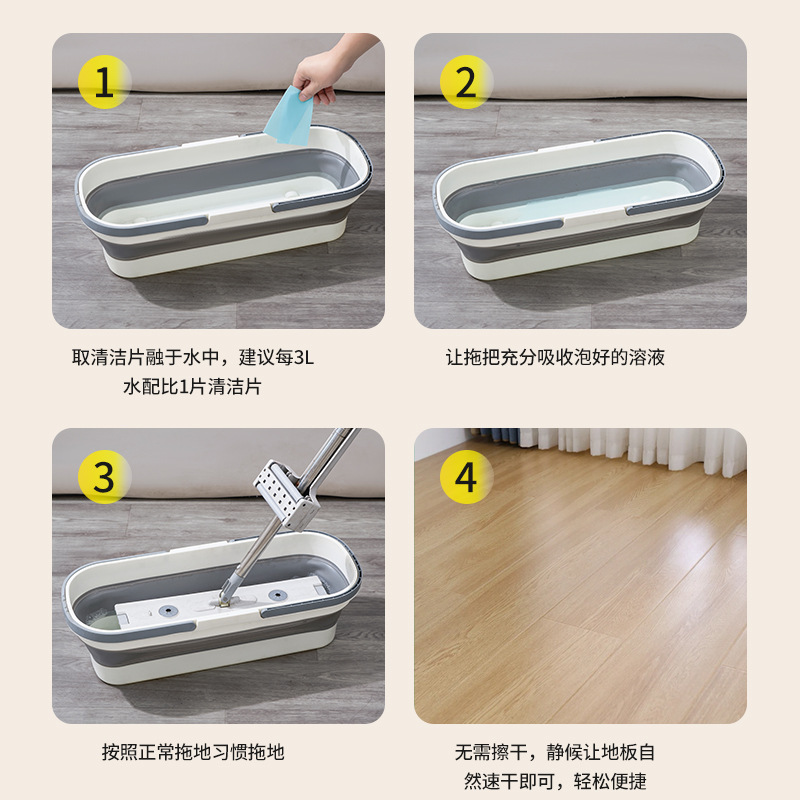 1

取清洁片融于水中，建议每3L水配比1片清洁片

2

让拖把充分吸收泡好的溶液

3

按照正常拖地习惯拖地

4

无需擦干，静候让地板自然速干即可，轻松便捷